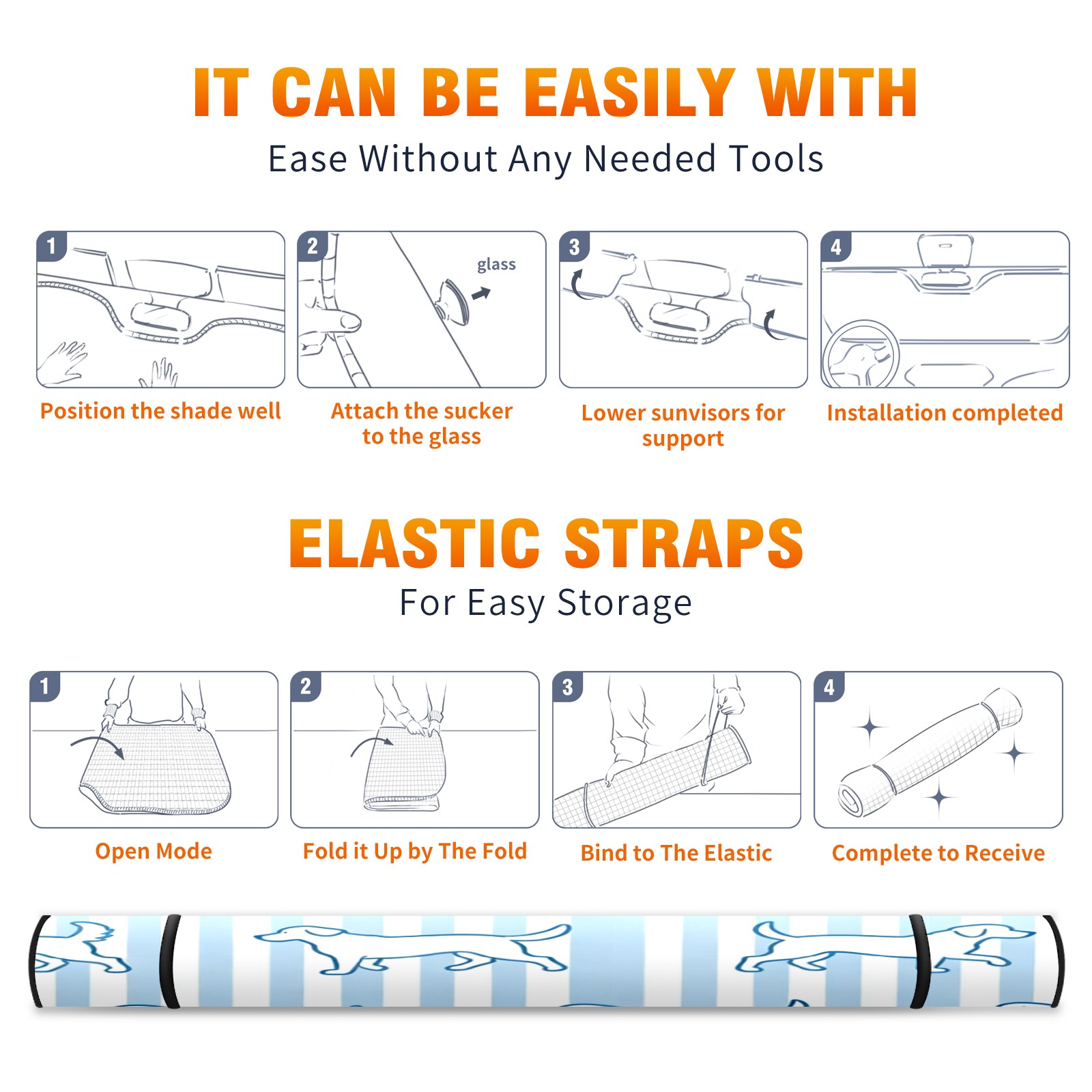 IT CAN BE EASILY WITH
Ease Without Any Needed Tools

1
Position the shade well

2
glass
Attach the sucker to the glass

3
Lower sunvisors for support

4
Installation completed

ELASTIC STRAPS
For Easy Storage

1
Open Mode

2
Fold it Up by The Fold

3
Bind to The Elastic

4
Complete to Receive