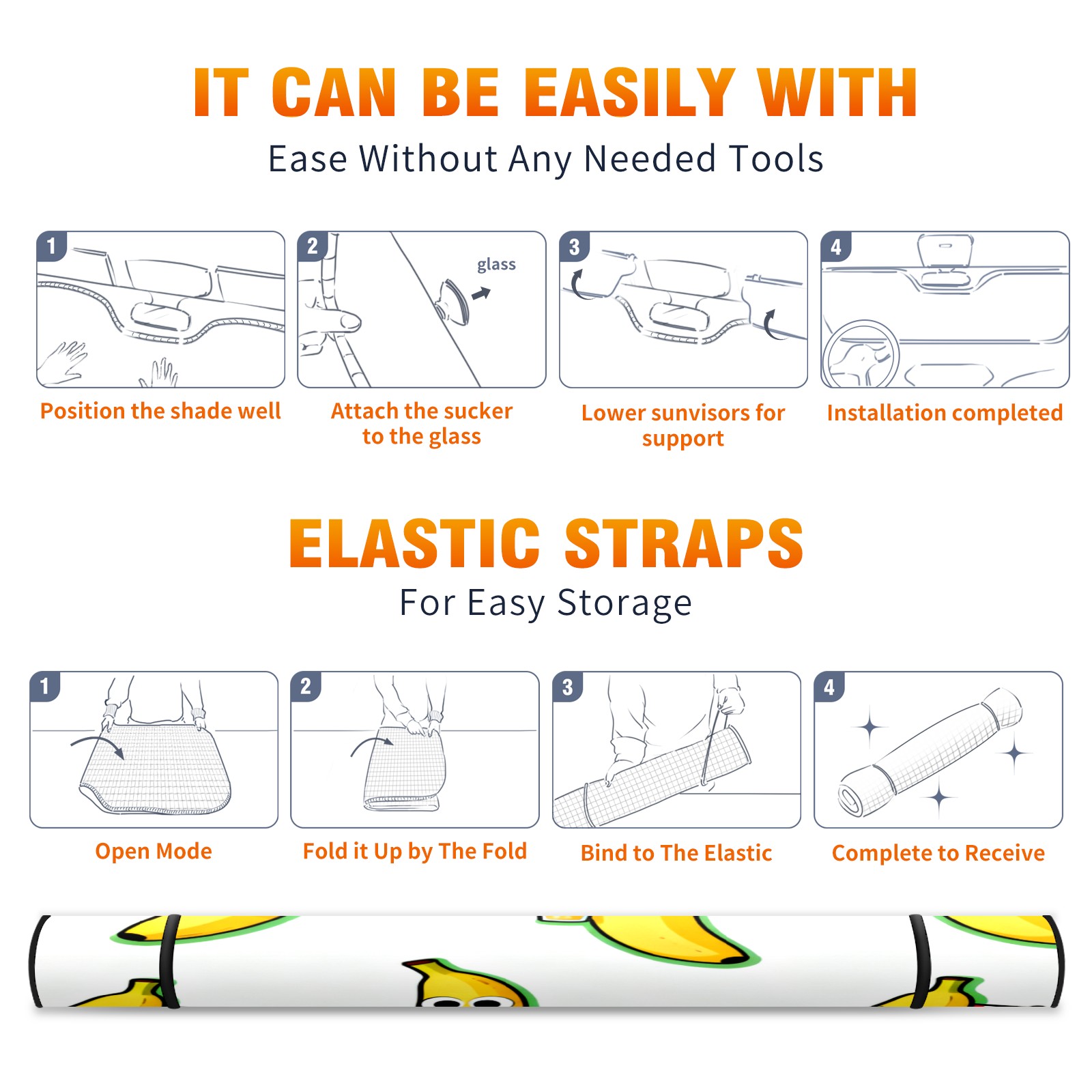 IT CAN BE EASILY WITH
Ease Without Any Needed Tools

1
Position the shade well

2
glass
Attach the sucker to the glass

3
Lower sunvisors for support

4
Installation completed

ELASTIC STRAPS
For Easy Storage

1
Open Mode

2
Fold it Up by The Fold

3
Bind to The Elastic

4
Complete to Receive