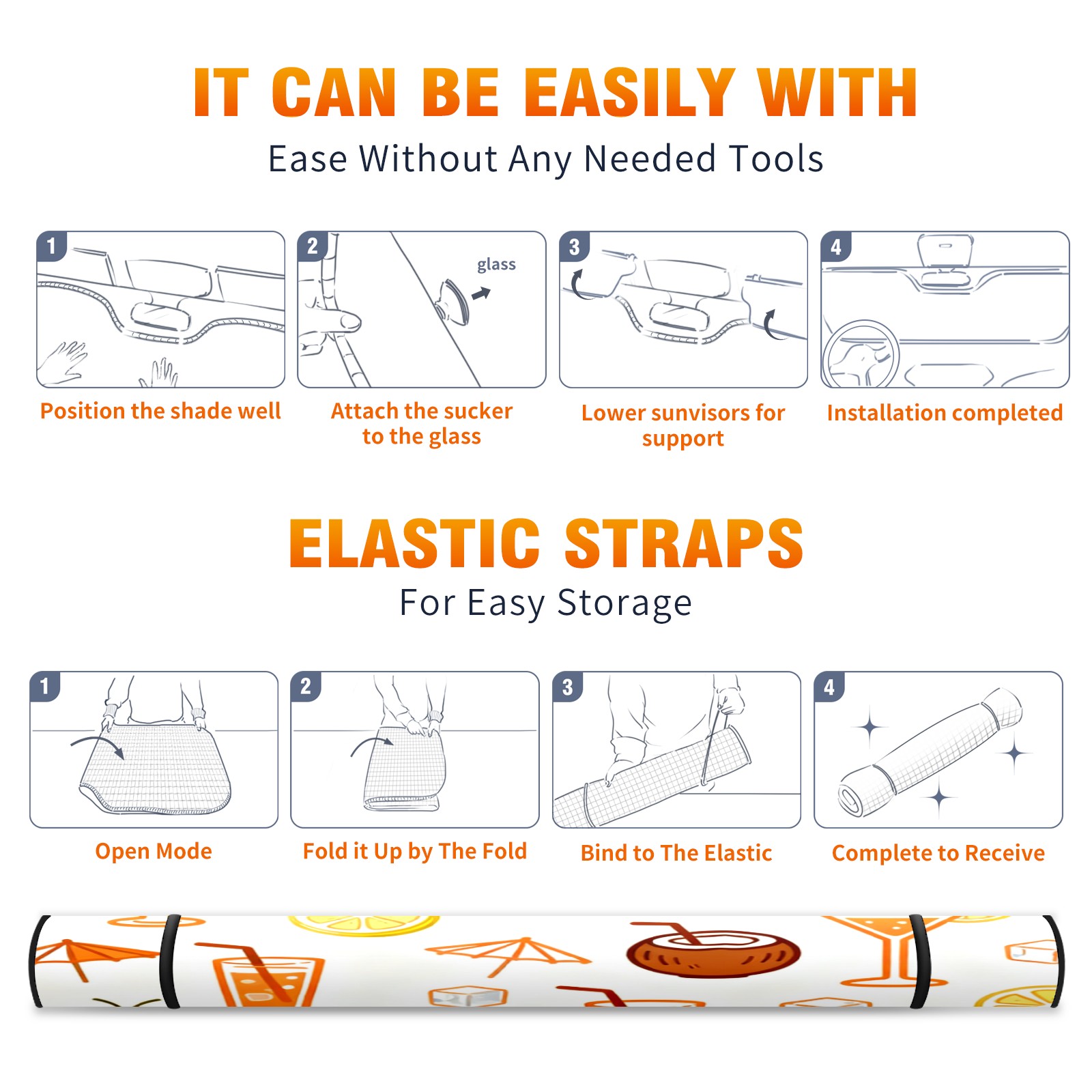 IT CAN BE EASILY WITH
Ease Without Any Needed Tools

1
Position the shade well

2
glass
Attach the sucker to the glass

3
Lower sunvisors for support

4
Installation completed

ELASTIC STRAPS
For Easy Storage

1
Open Mode

2
Fold it Up by The Fold

3
Bind to The Elastic

4
Complete to Receive