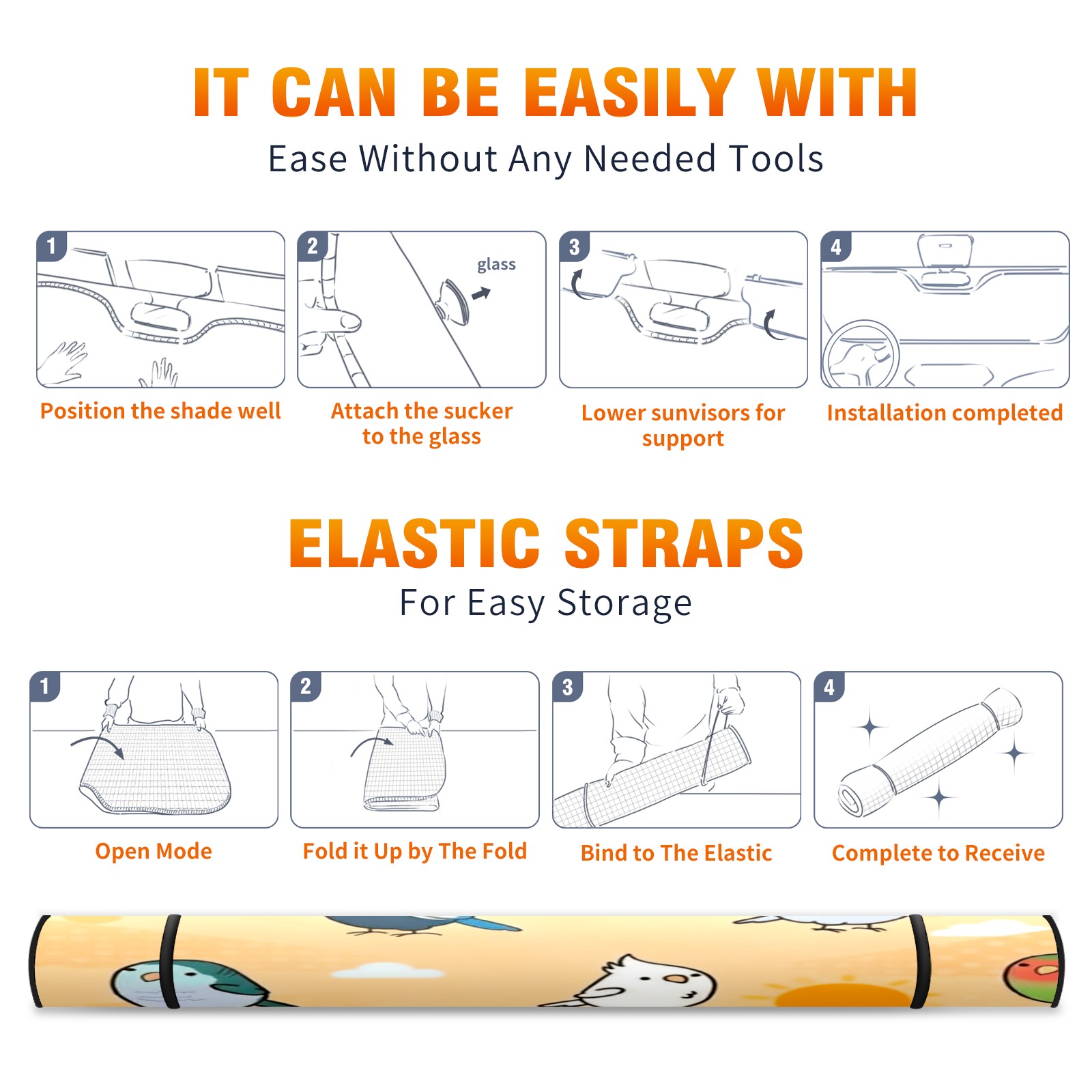 IT CAN BE EASILY WITH
Ease Without Any Needed Tools

1
Position the shade well

2
glass
Attach the sucker to the glass

3
Lower sunvisors for support

4
Installation completed

ELASTIC STRAPS
For Easy Storage

1
Open Mode

2
Fold it Up by The Fold

3
Bind to The Elastic

4
Complete to Receive