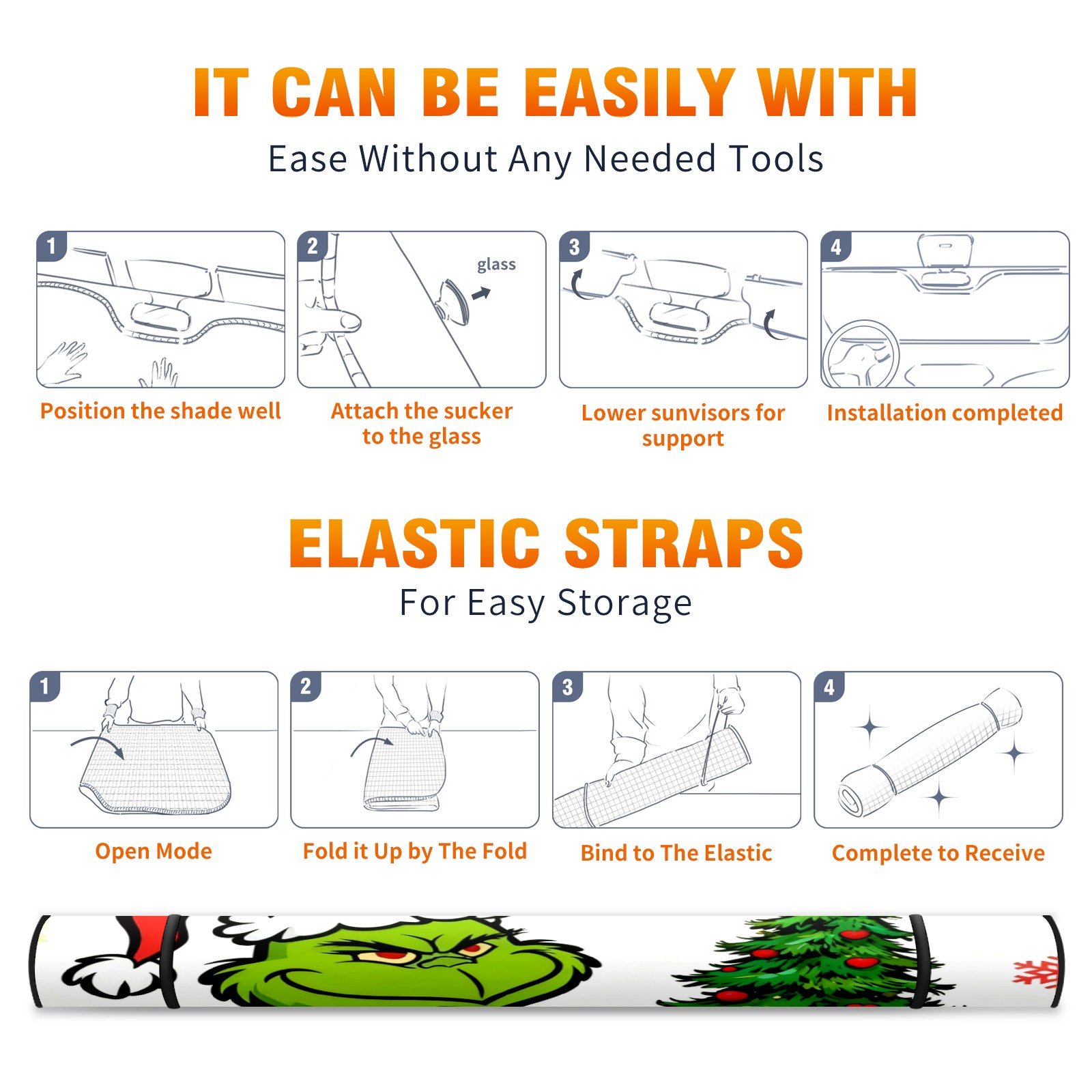 IT CAN BE EASILY WITH
Ease Without Any Needed Tools

1
Position the shade well

2
glass
Attach the sucker to the glass

3
Lower sunvisors for support

4
Installation completed

ELASTIC STRAPS
For Easy Storage

1
Open Mode

2
Fold it Up by The Fold

3
Bind to The Elastic

4
Complete to Receive