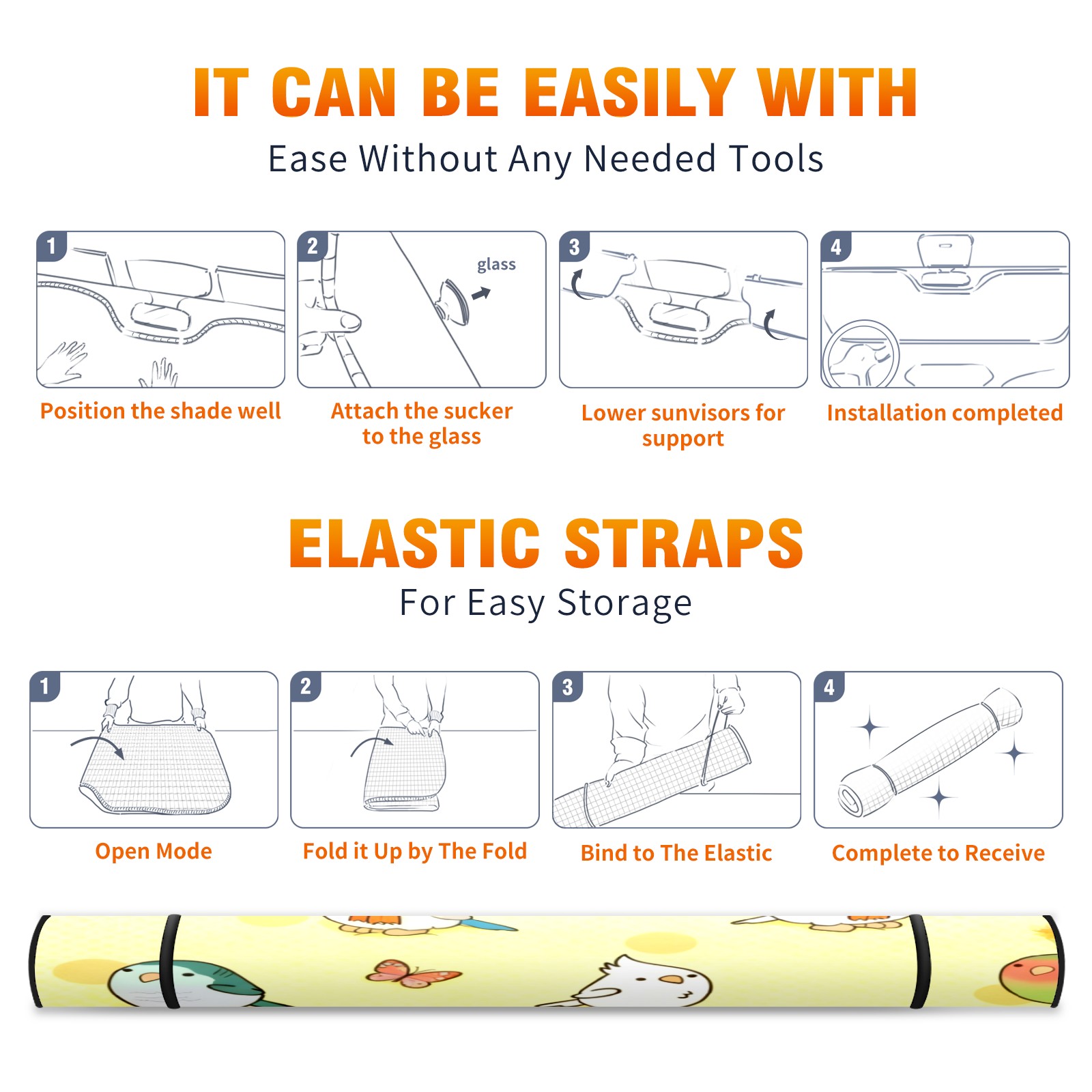 IT CAN BE EASILY WITH
Ease Without Any Needed Tools

1
Position the shade well

2
glass
Attach the sucker to the glass

3
Lower sunvisors for support

4
Installation completed

ELASTIC STRAPS
For Easy Storage

1
Open Mode

2
Fold it Up by The Fold

3
Bind to The Elastic

4
Complete to Receive