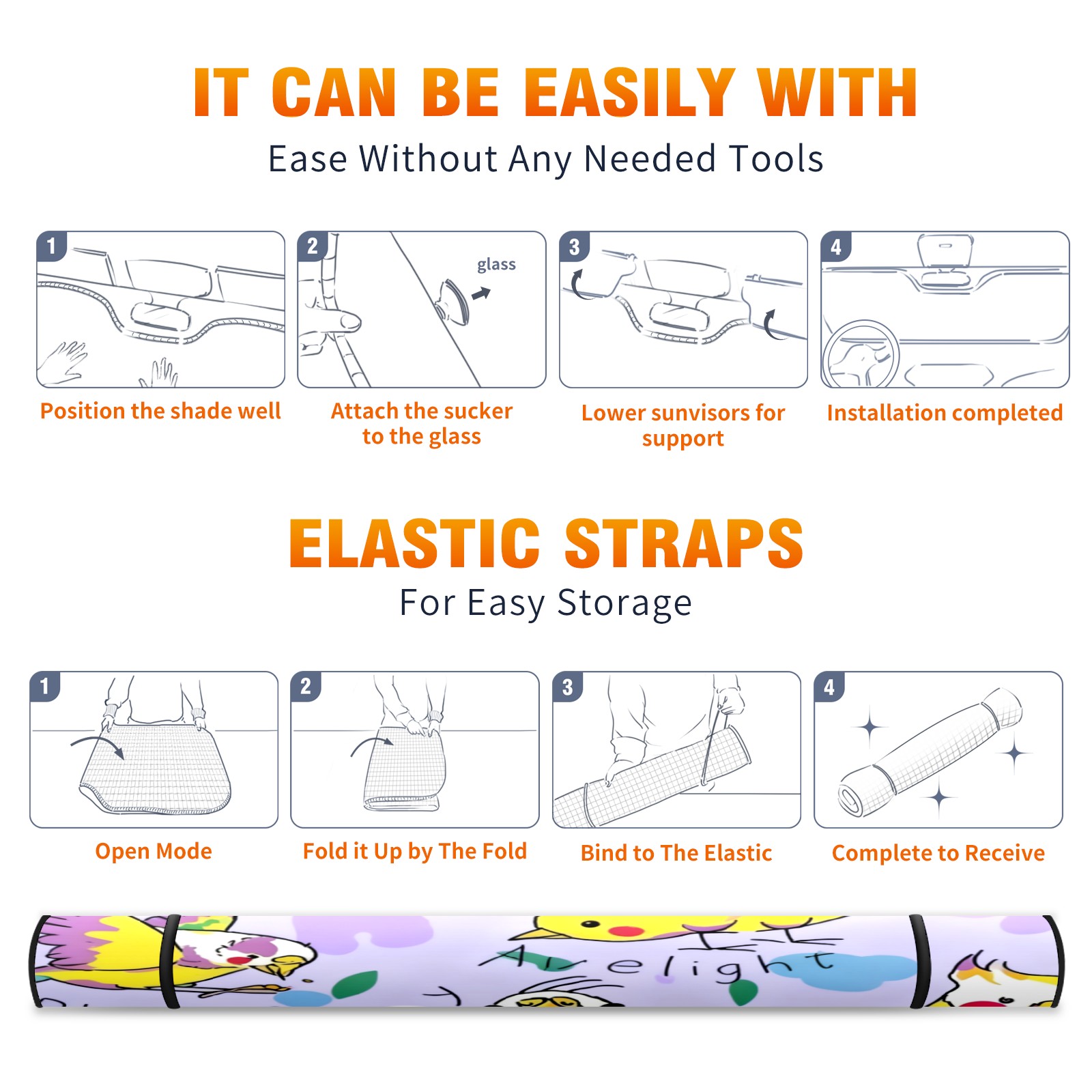 IT CAN BE EASILY WITH
Ease Without Any Needed Tools

1
Position the shade well

2
glass
Attach the sucker to the glass

3
Lower sunvisors for support

4
Installation completed

ELASTIC STRAPS
For Easy Storage

1
Open Mode

2
Fold it Up by The Fold

3
Bind to The Elastic

4
Complete to Receive

Airelight