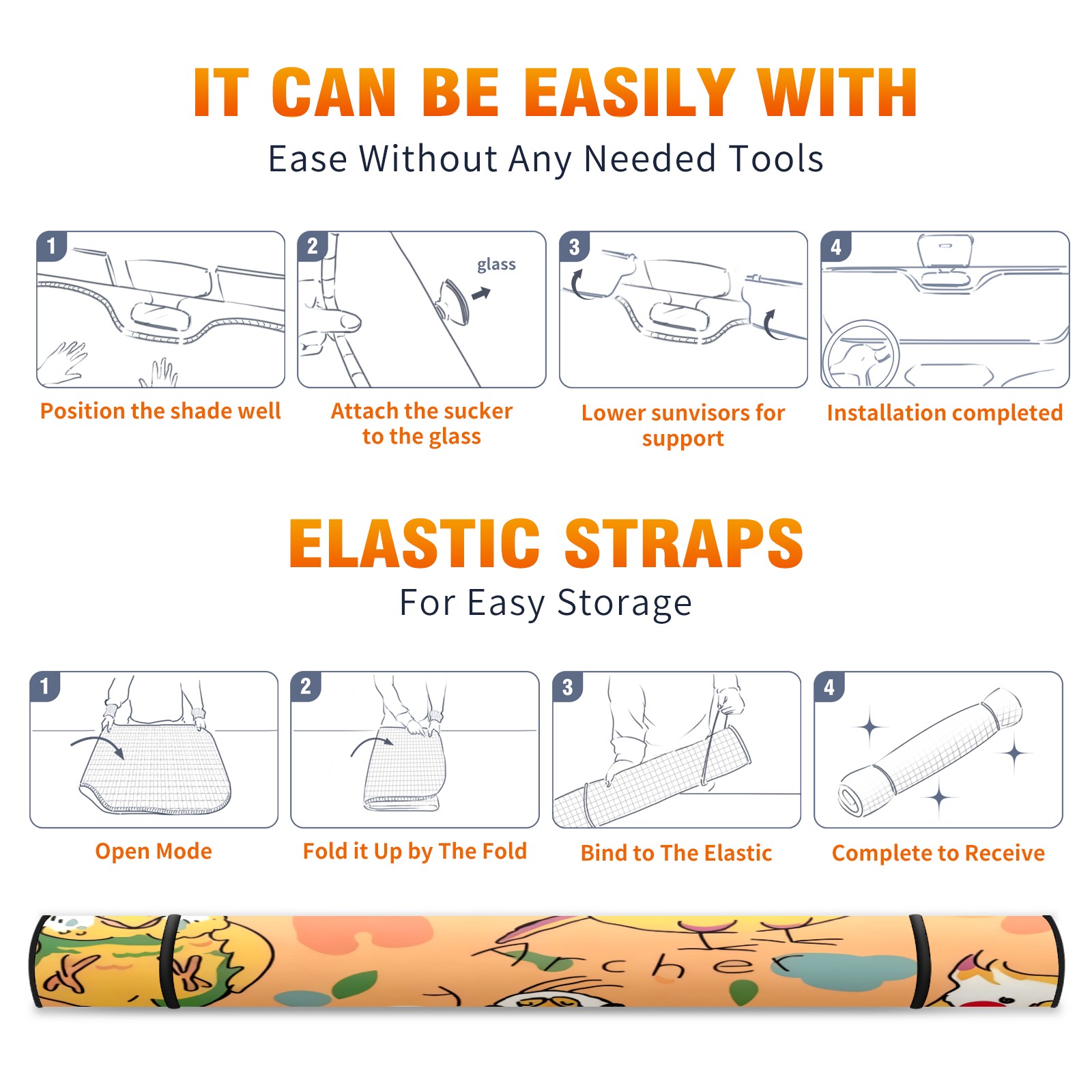 IT CAN BE EASILY WITH
Ease Without Any Needed Tools

1
Position the shade well

2
glass
Attach the sucker to the glass

3
Lower sunvisors for support

4
Installation completed

ELASTIC STRAPS
For Easy Storage

1
Open Mode

2
Fold it Up by The Fold

3
Bind to The Elastic

4
Complete to Receive

Archer