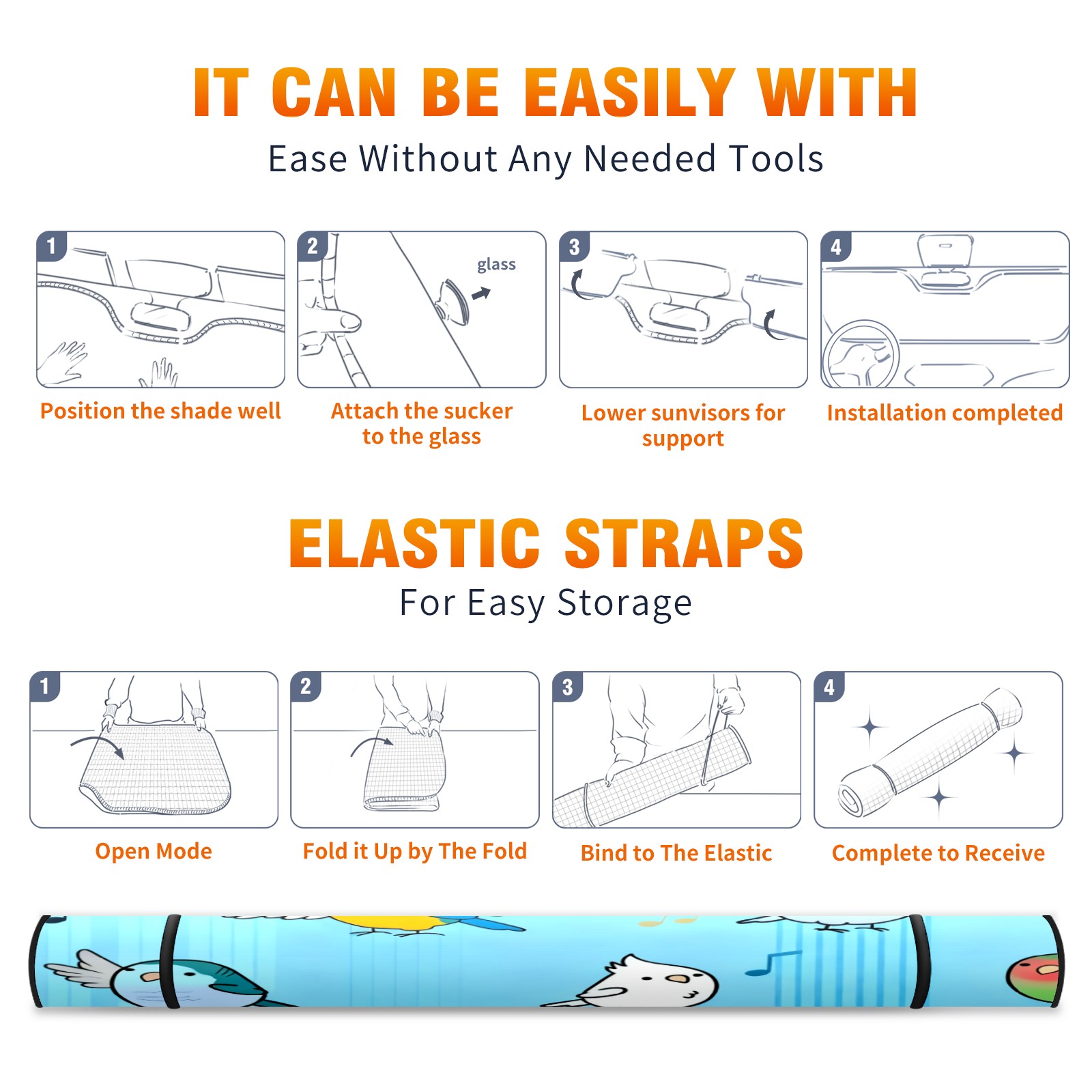 IT CAN BE EASILY WITH
Ease Without Any Needed Tools

1
Position the shade well

2
glass
Attach the sucker to the glass

3
Lower sunvisors for support

4
Installation completed

ELASTIC STRAPS
For Easy Storage

1
Open Mode

2
Fold it Up by The Fold

3
Bind to The Elastic

4
Complete to Receive