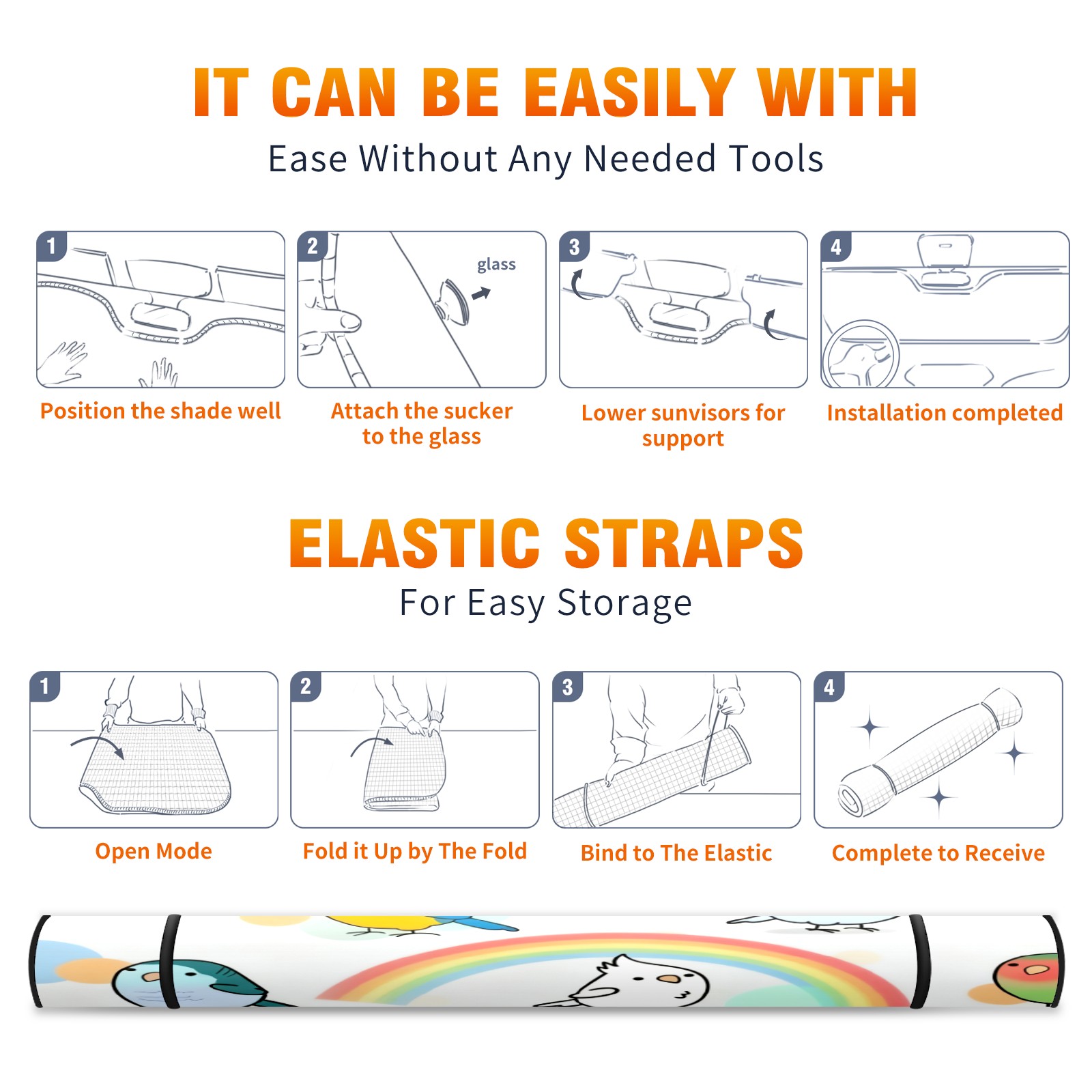 IT CAN BE EASILY WITH

Ease Without Any Needed Tools

1

Position the shade well

2

glass

Attach the sucker to the glass

3

Lower sunvisors for support

4

Installation completed

ELASTIC STRAPS

For Easy Storage

1

Open Mode

2

Fold it Up by The Fold

3

Bind to The Elastic

4

Complete to Receive