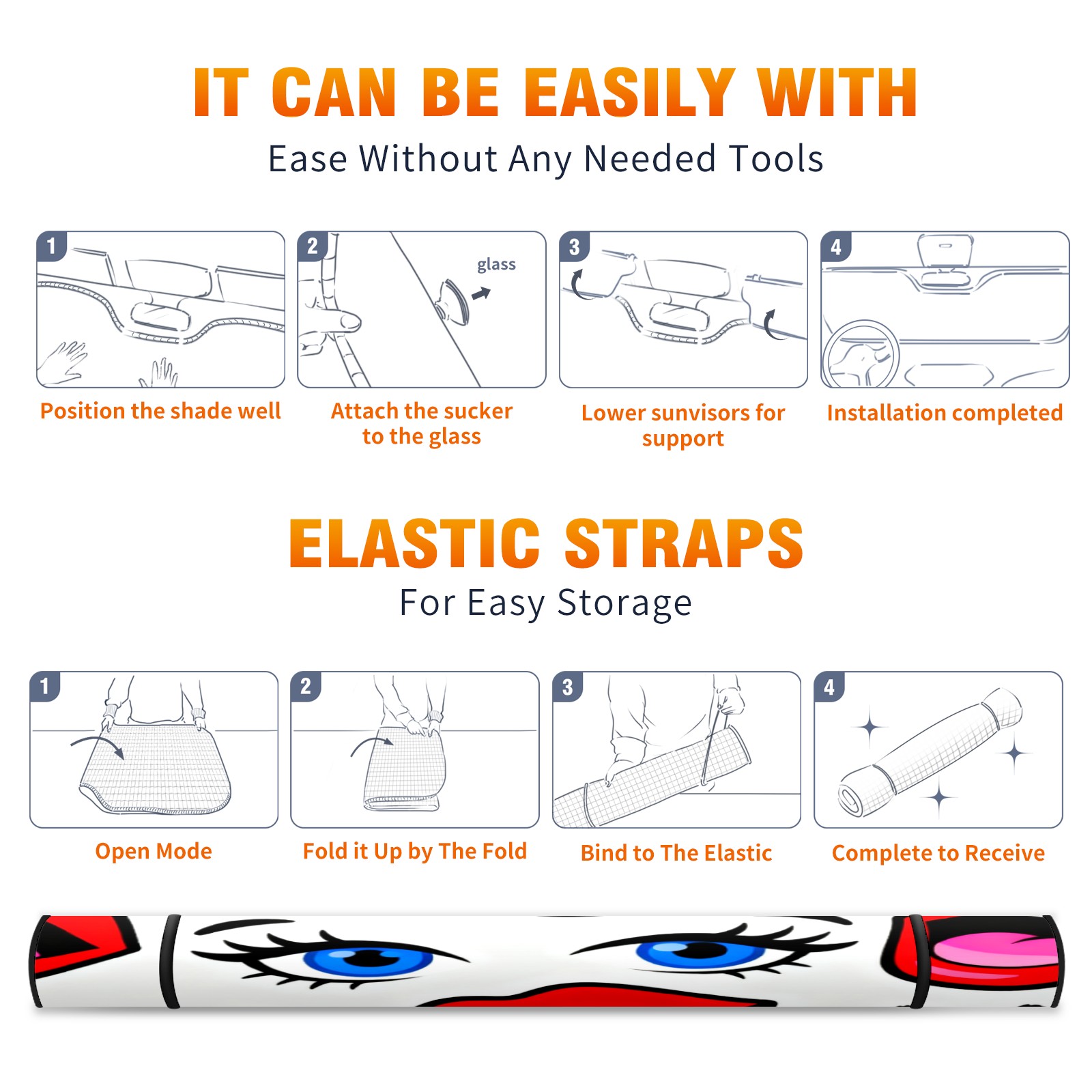 IT CAN BE EASILY WITH
Ease Without Any Needed Tools

1
Position the shade well

2
glass
Attach the sucker to the glass

3
Lower sunvisors for support

4
Installation completed

ELASTIC STRAPS
For Easy Storage

1
Open Mode

2
Fold it Up by The Fold

3
Bind to The Elastic

4
Complete to Receive