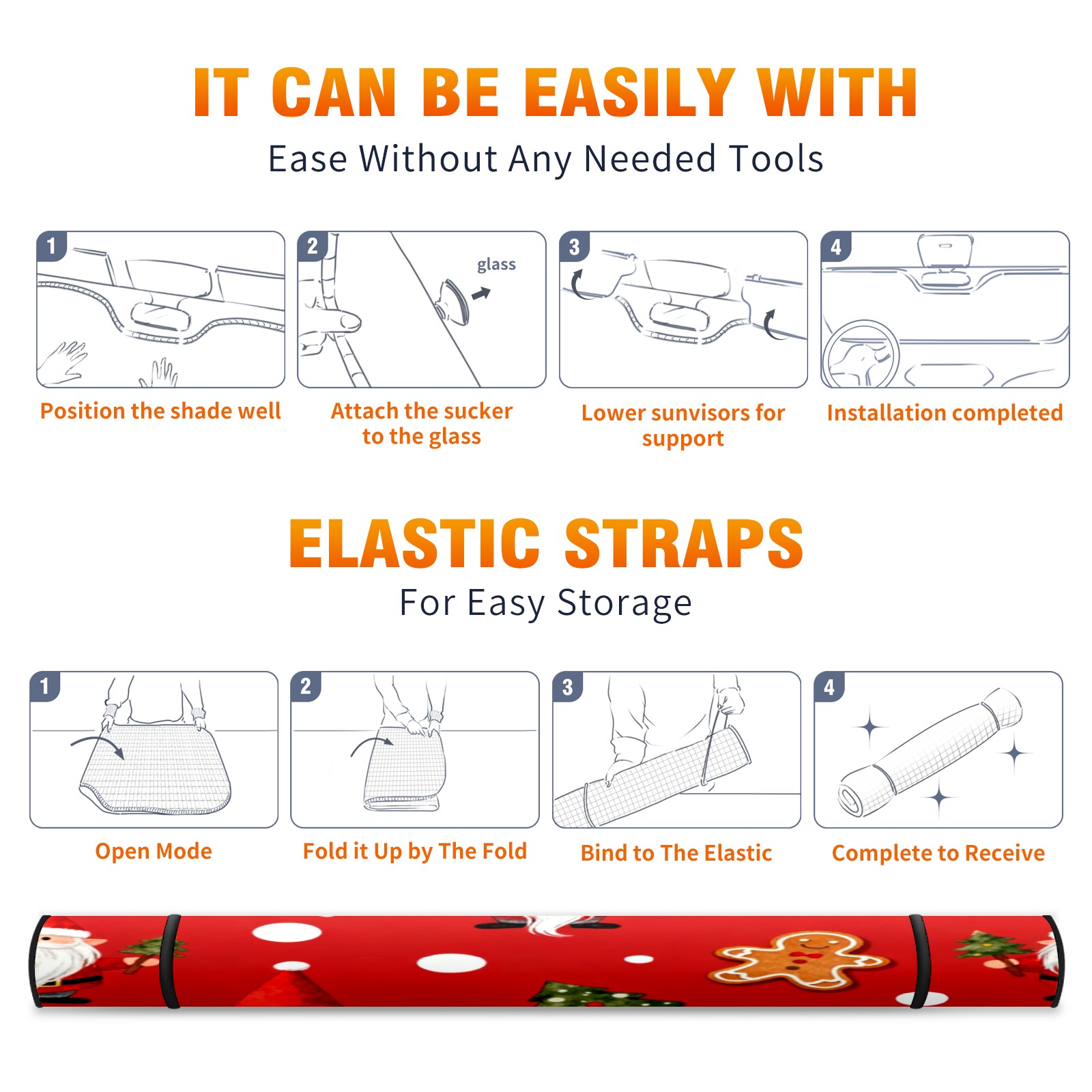 IT CAN BE EASILY WITH

Ease Without Any Needed Tools

1

Position the shade well

2

glass

Attach the sucker to the glass

3

Lower sunvisors for support

4

Installation completed

ELASTIC STRAPS

For Easy Storage

1

Open Mode

2

Fold it Up by The Fold

3

Bind to The Elastic

4

Complete to Receive