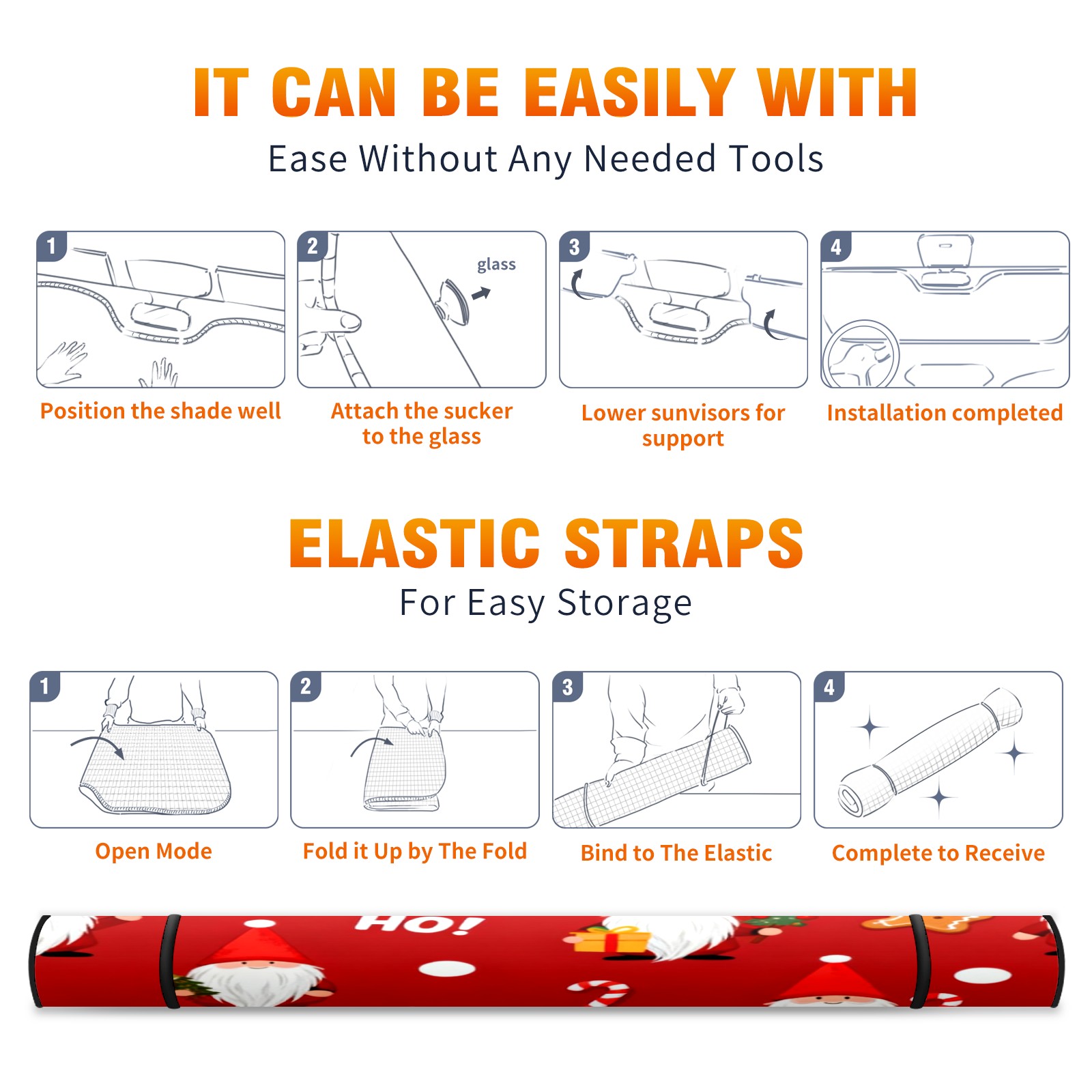 IT CAN BE EASILY WITH

Ease Without Any Needed Tools

1

Position the shade well

2

glass

Attach the sucker to the glass

3

Lower sunvisors for support

4

Installation completed

ELASTIC STRAPS

For Easy Storage

1

Open Mode

2

Fold it Up by The Fold

3

Bind to The Elastic

4

Complete to Receive

HO!