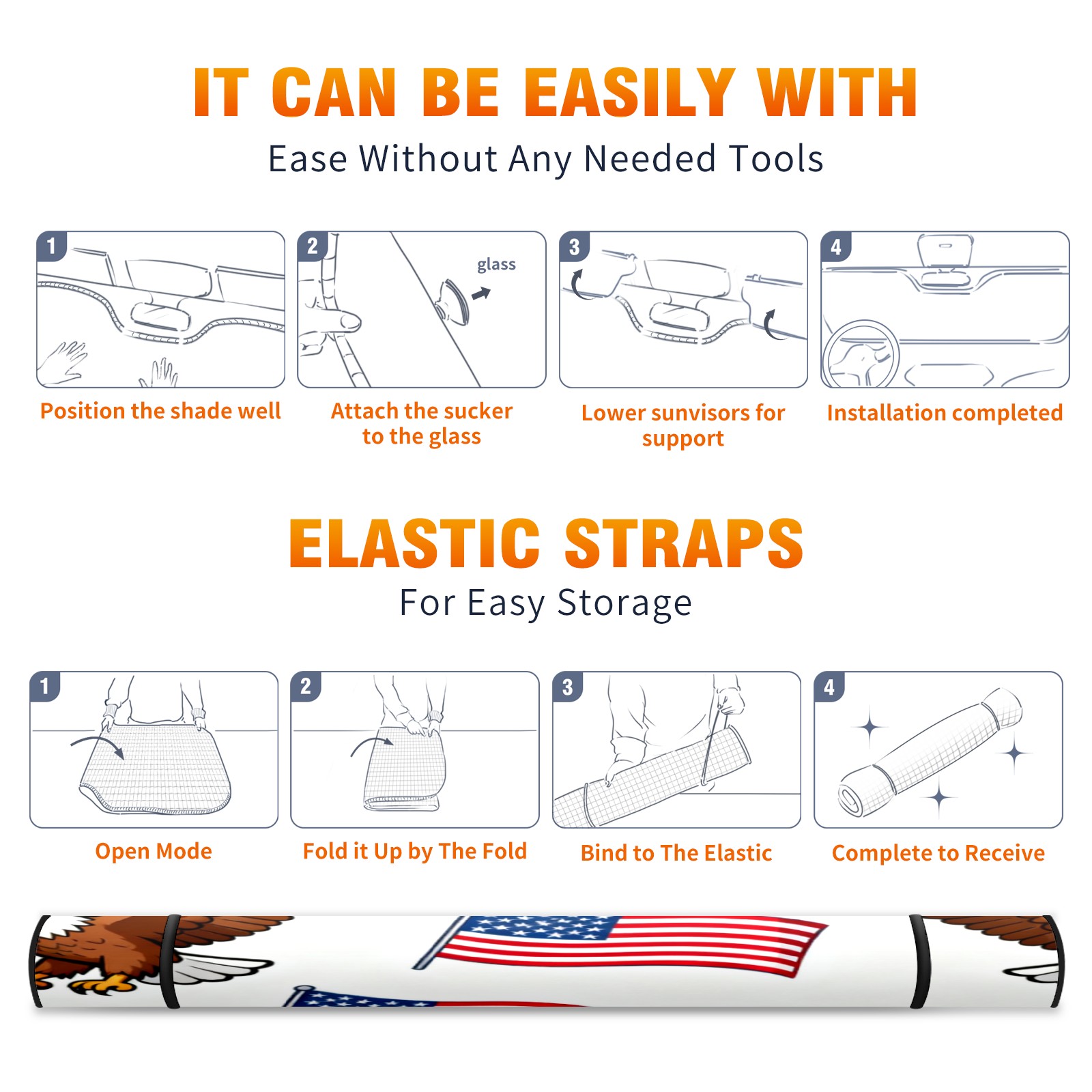 IT CAN BE EASILY WITH

Ease Without Any Needed Tools

1

Position the shade well

2

glass

Attach the sucker to the glass

3

Lower sunvisors for support

4

Installation completed

ELASTIC STRAPS

For Easy Storage

1

Open Mode

2

Fold it Up by The Fold

3

Bind to The Elastic

4

Complete to Receive