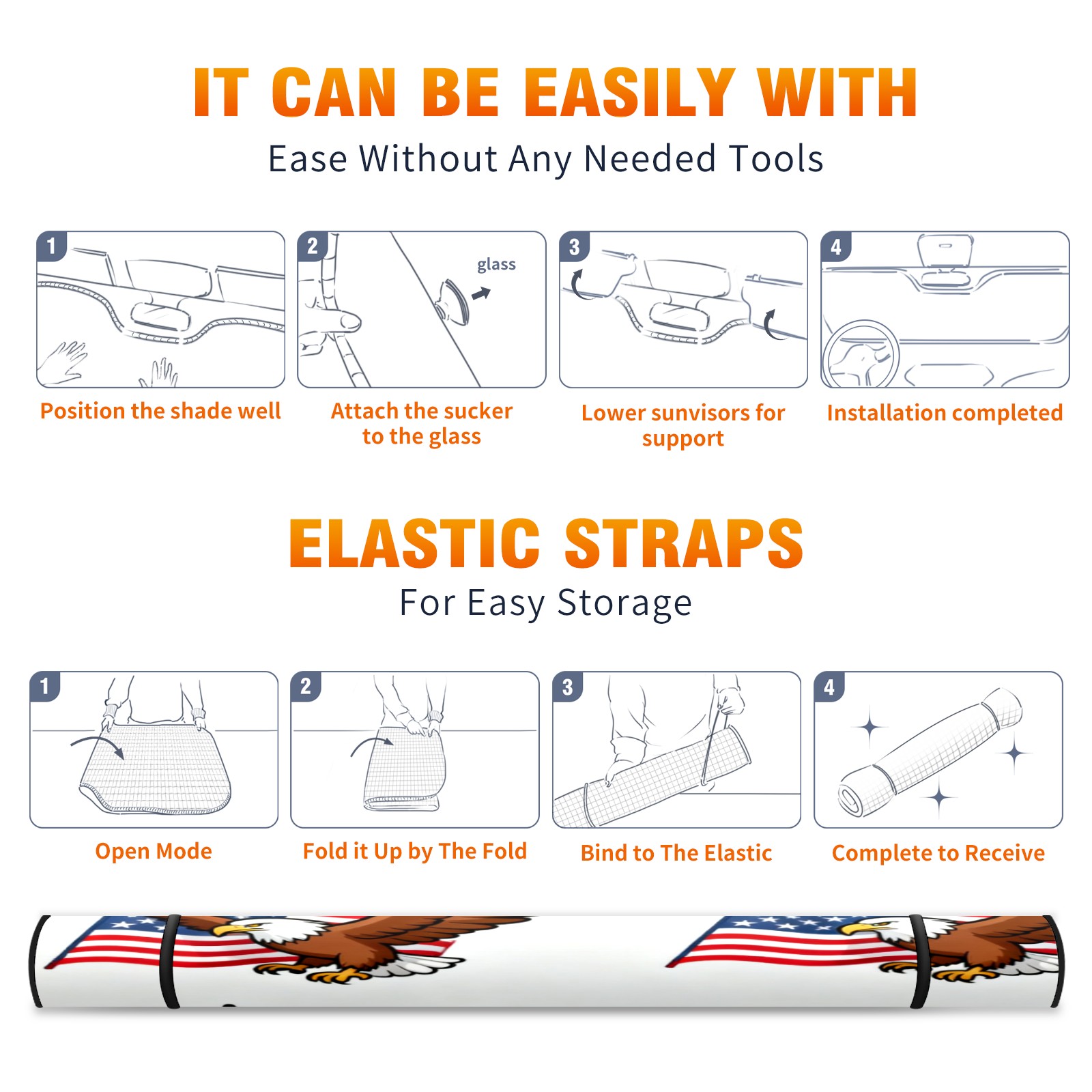 IT CAN BE EASILY WITH

Ease Without Any Needed Tools

1

Position the shade well

2

glass

Attach the sucker to the glass

3

Lower sunvisors for support

4

Installation completed

ELASTIC STRAPS

For Easy Storage

1

Open Mode

2

Fold it Up by The Fold

3

Bind to The Elastic

4

Complete to Receive