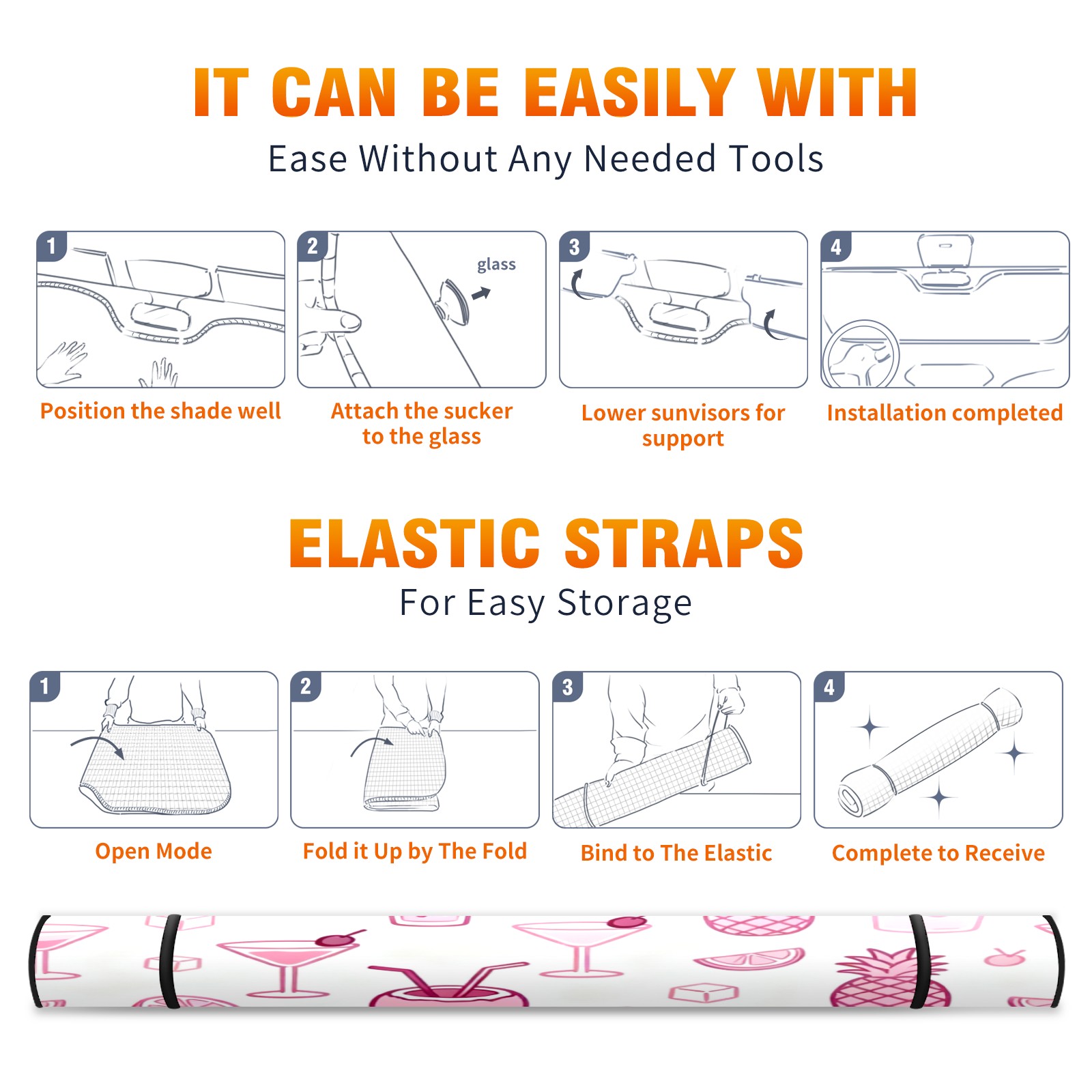 IT CAN BE EASILY WITH

Ease Without Any Needed Tools

1

Position the shade well

2

glass

Attach the sucker to the glass

3

Lower sunvisors for support

4

Installation completed

ELASTIC STRAPS

For Easy Storage

1

Open Mode

2

Fold it Up by The Fold

3

Bind to The Elastic

4

Complete to Receive