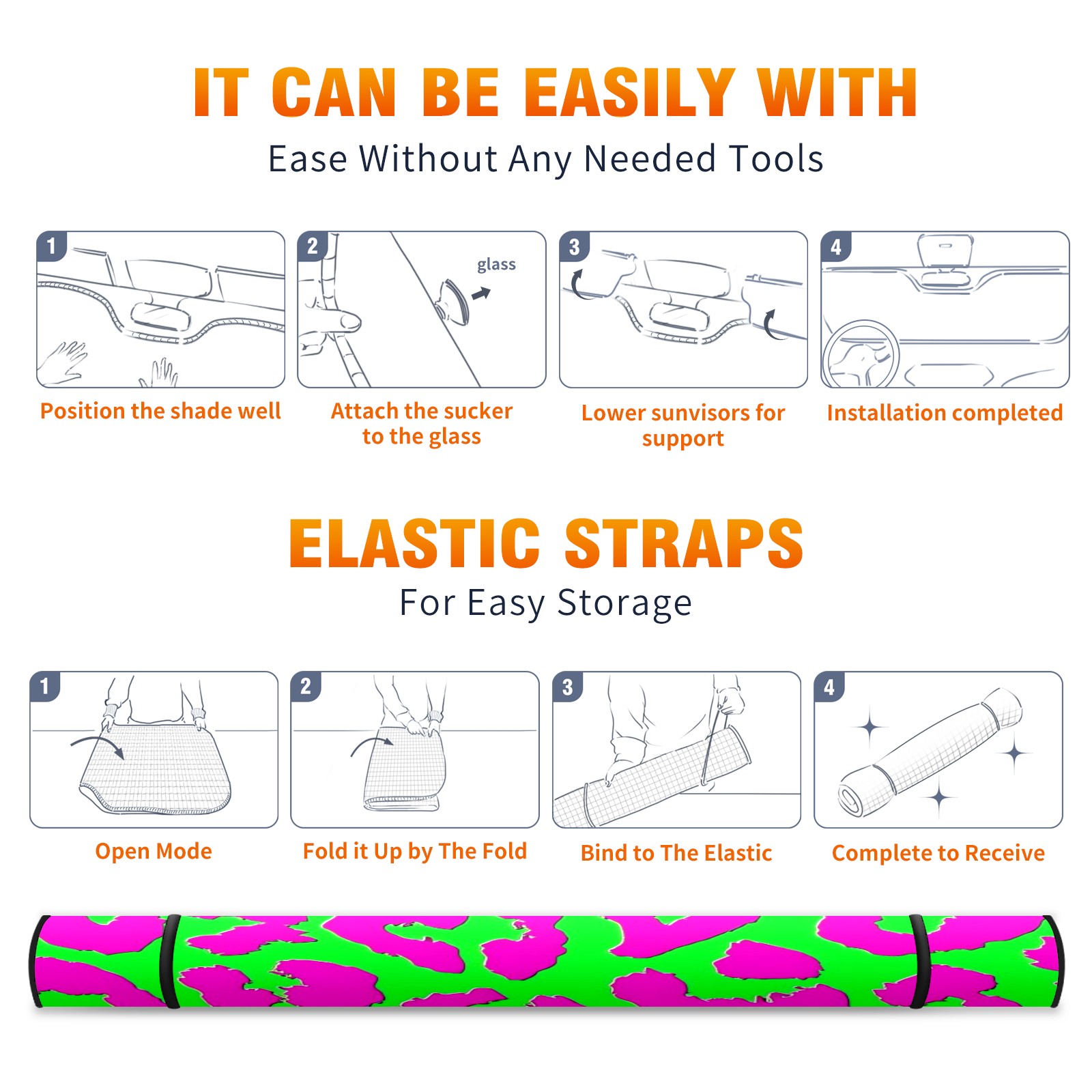 IT CAN BE EASILY WITH

Ease Without Any Needed Tools

1

Position the shade well

2

glass

Attach the sucker to the glass

3

Lower sunvisors for support

4

Installation completed

ELASTIC STRAPS

For Easy Storage

1

Open Mode

2

Fold it Up by The Fold

3

Bind to The Elastic

4

Complete to Receive