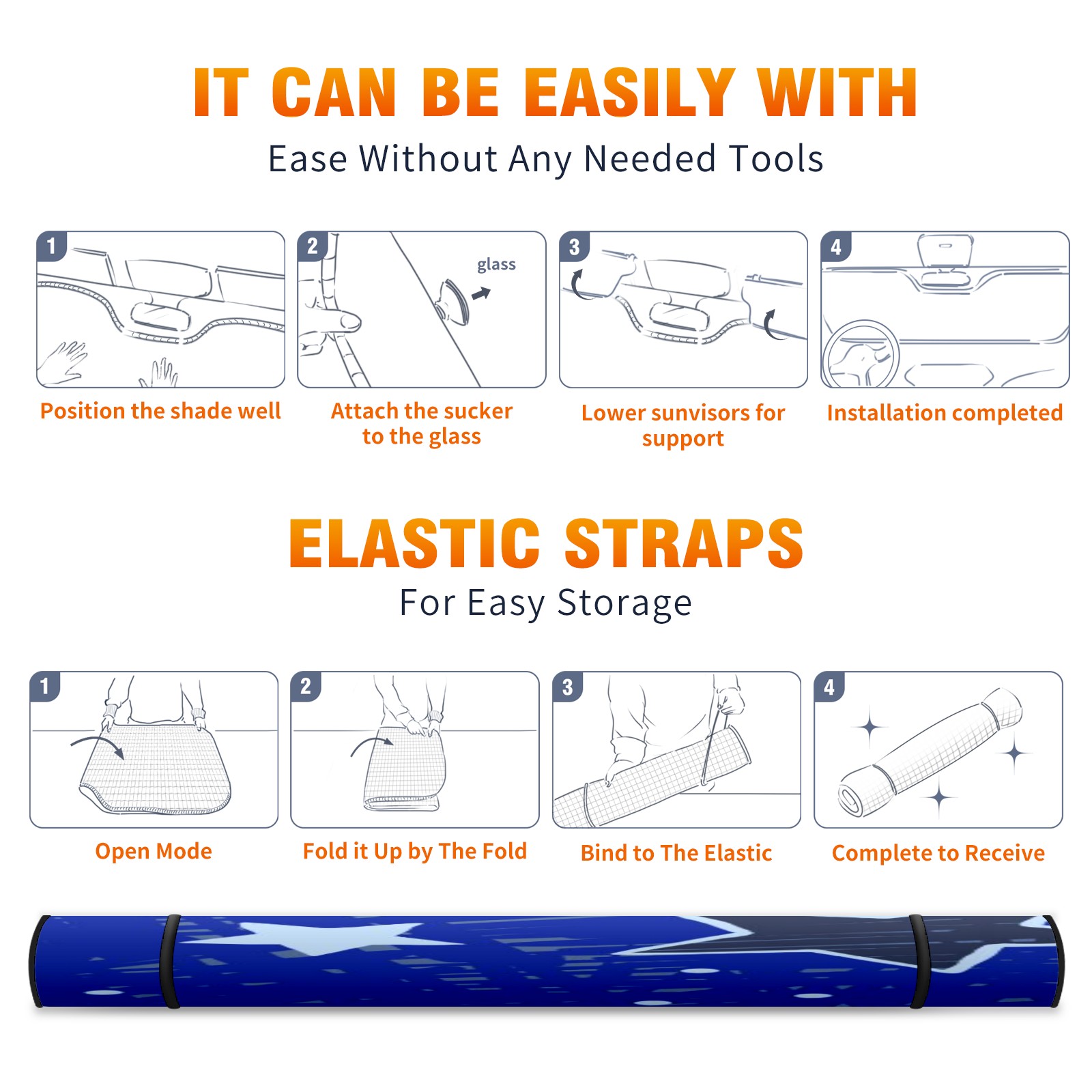 IT CAN BE EASILY WITH

Ease Without Any Needed Tools

1

Position the shade well

2

glass

Attach the sucker to the glass

3

Lower sunvisors for support

4

Installation completed

ELASTIC STRAPS

For Easy Storage

1

Open Mode

2

Fold it Up by The Fold

3

Bind to The Elastic

4

Complete to Receive