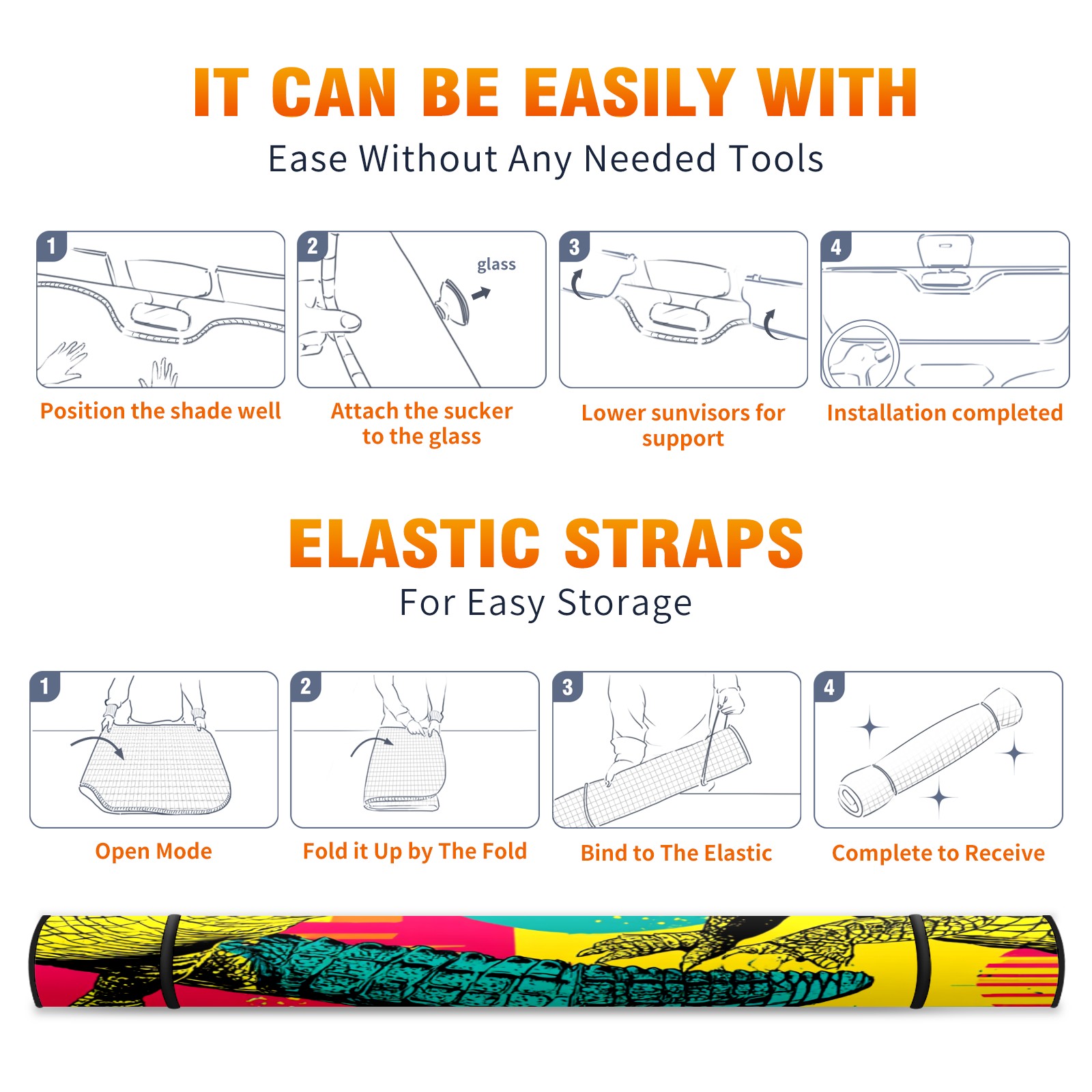 IT CAN BE EASILY WITH

Ease Without Any Needed Tools

1

Position the shade well

2

glass

Attach the sucker to the glass

3

Lower sunvisors for support

4

Installation completed

ELASTIC STRAPS

For Easy Storage

1

Open Mode

2

Fold it Up by The Fold

3

Bind to The Elastic

4

Complete to Receive