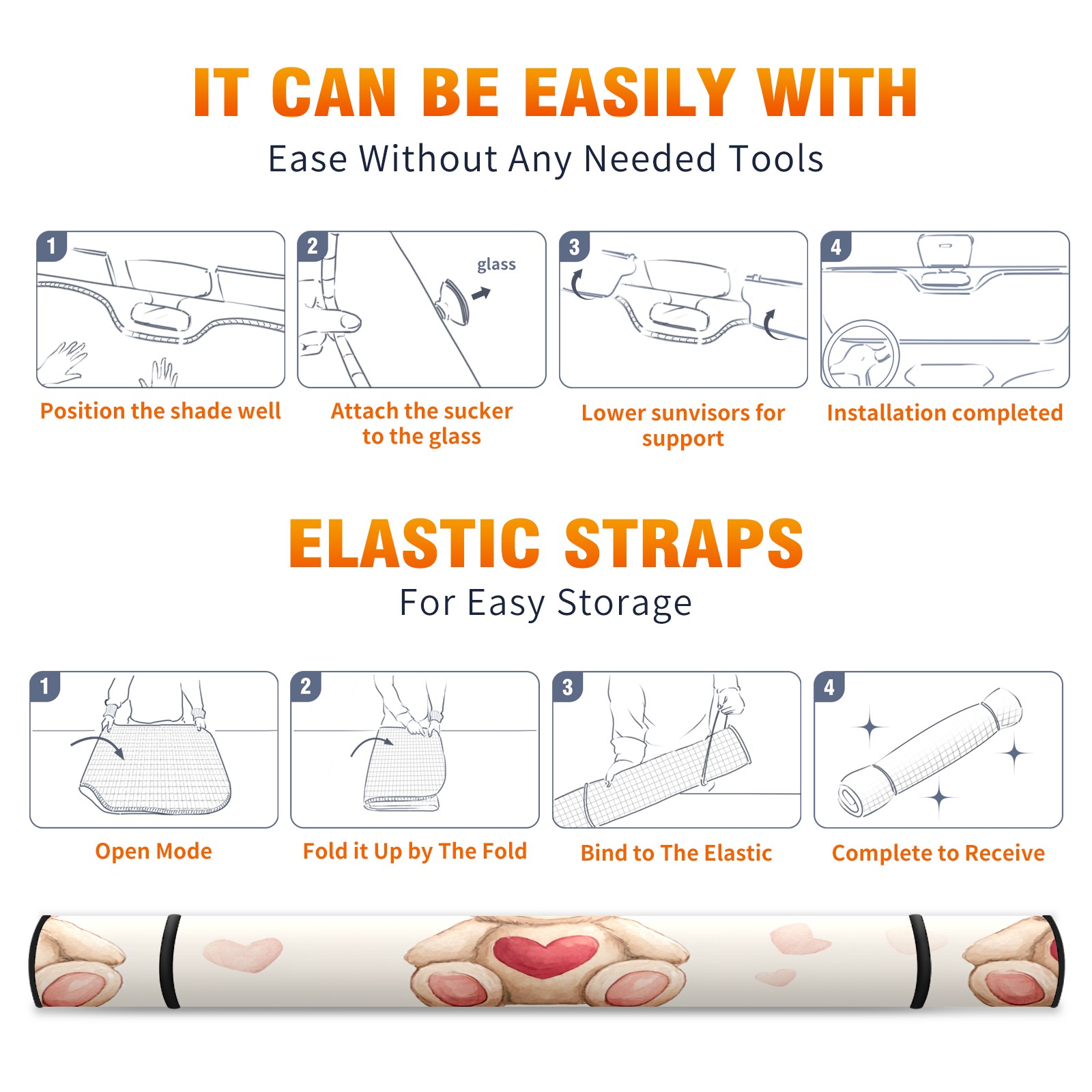 IT CAN BE EASILY WITH

Ease Without Any Needed Tools

1

Position the shade well

2

glass

Attach the sucker to the glass

3

Lower sunvisors for support

4

Installation completed

ELASTIC STRAPS

For Easy Storage

1

Open Mode

2

Fold it Up by The Fold

3

Bind to The Elastic

4

Complete to Receive