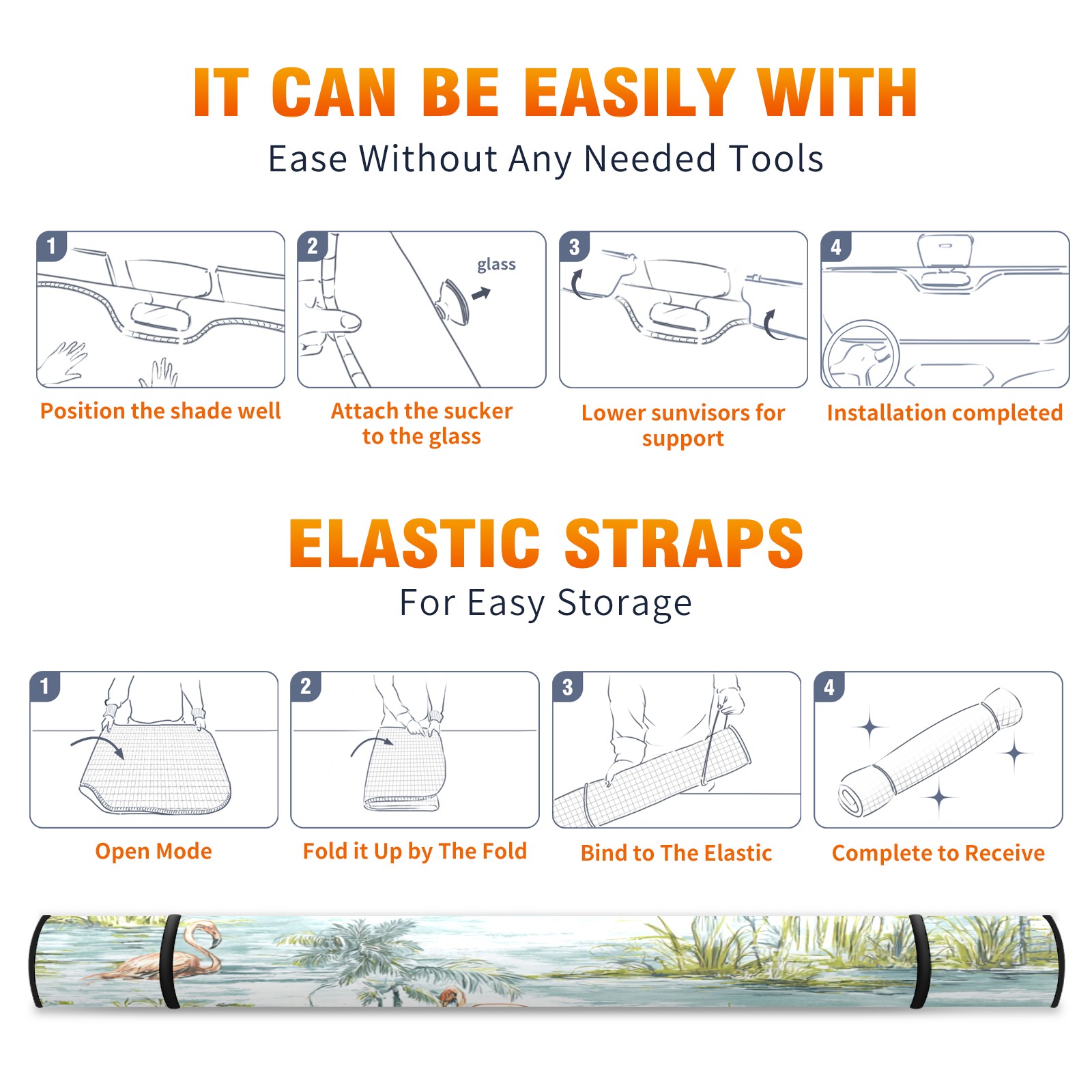 IT CAN BE EASILY WITH

Ease Without Any Needed Tools

1

Position the shade well

2

glass

Attach the sucker to the glass

3

Lower sunvisors for support

4

Installation completed

ELASTIC STRAPS

For Easy Storage

1

Open Mode

2

Fold it Up by The Fold

3

Bind to The Elastic

4

Complete to Receive