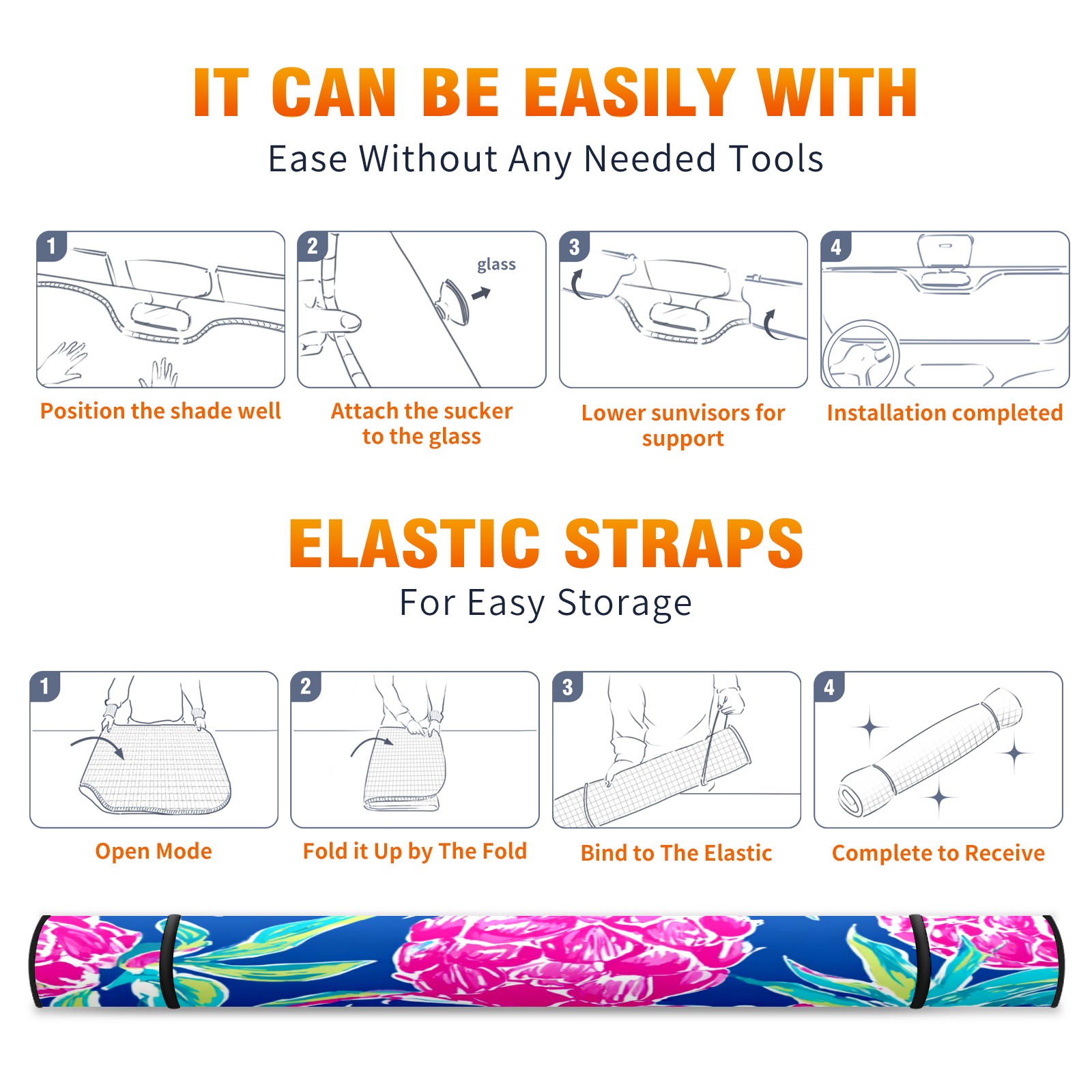 IT CAN BE EASILY WITH
Ease Without Any Needed Tools

1
Position the shade well

2
glass
Attach the sucker to the glass

3
Lower sunvisors for support

4
Installation completed

ELASTIC STRAPS
For Easy Storage

1
Open Mode

2
Fold it Up by The Fold

3
Bind to The Elastic

4
Complete to Receive