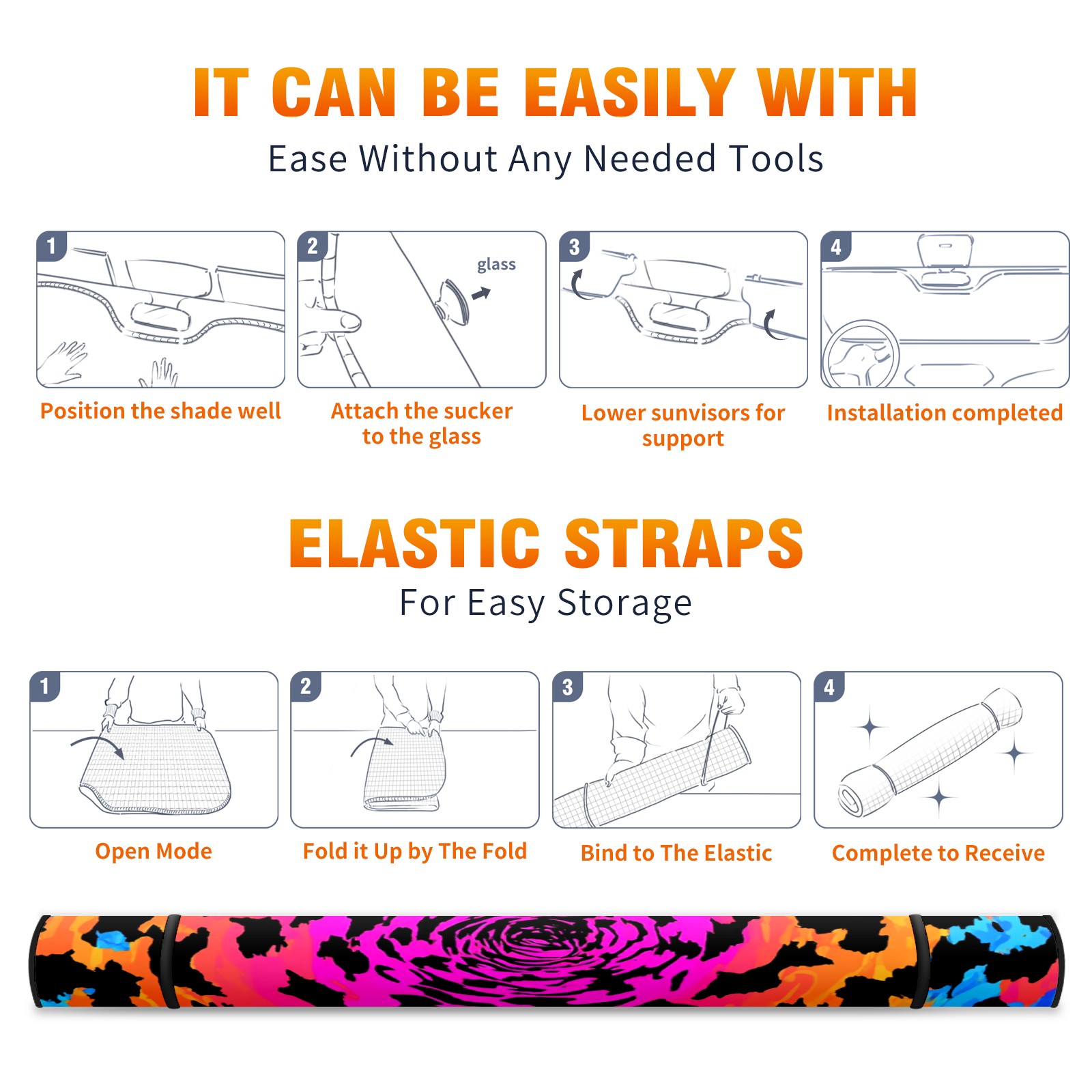 IT CAN BE EASILY WITH
Ease Without Any Needed Tools

1
Position the shade well

2
glass
Attach the sucker to the glass

3
Lower sunvisors for support

4
Installation completed

ELASTIC STRAPS
For Easy Storage

1
Open Mode

2
Fold it Up by The Fold

3
Bind to The Elastic

4
Complete to Receive