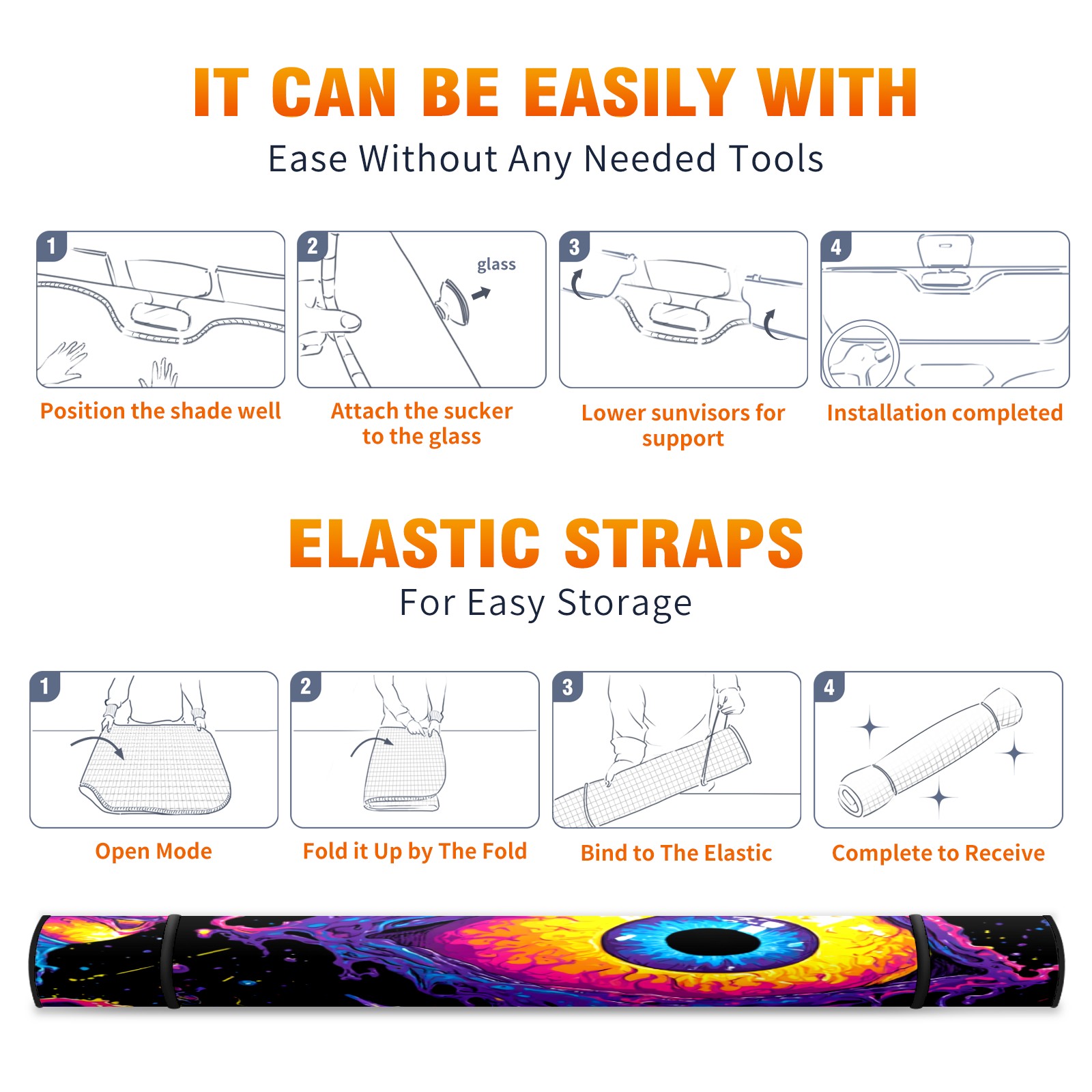 IT CAN BE EASILY WITH

Ease Without Any Needed Tools

1

Position the shade well

2

glass

Attach the sucker to the glass

3

Lower sunvisors for support

4

Installation completed

ELASTIC STRAPS

For Easy Storage

1

Open Mode

2

Fold it Up by The Fold

3

Bind to The Elastic

4

Complete to Receive