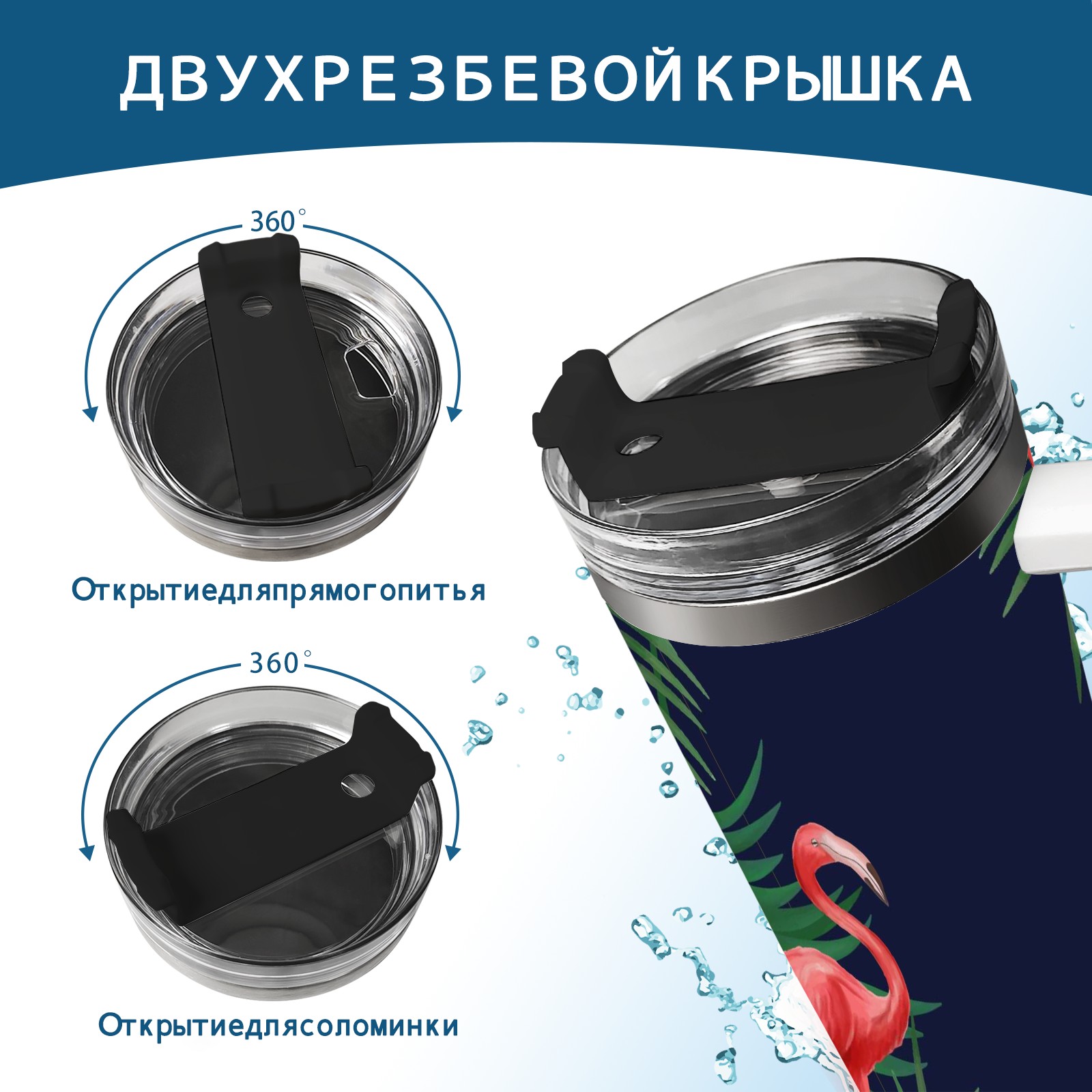 ДВУХРЕЗБЕВОЙКРЫШКА

360°

Открытиедляпрямогопитья

360°

Открытиедлясоломинки