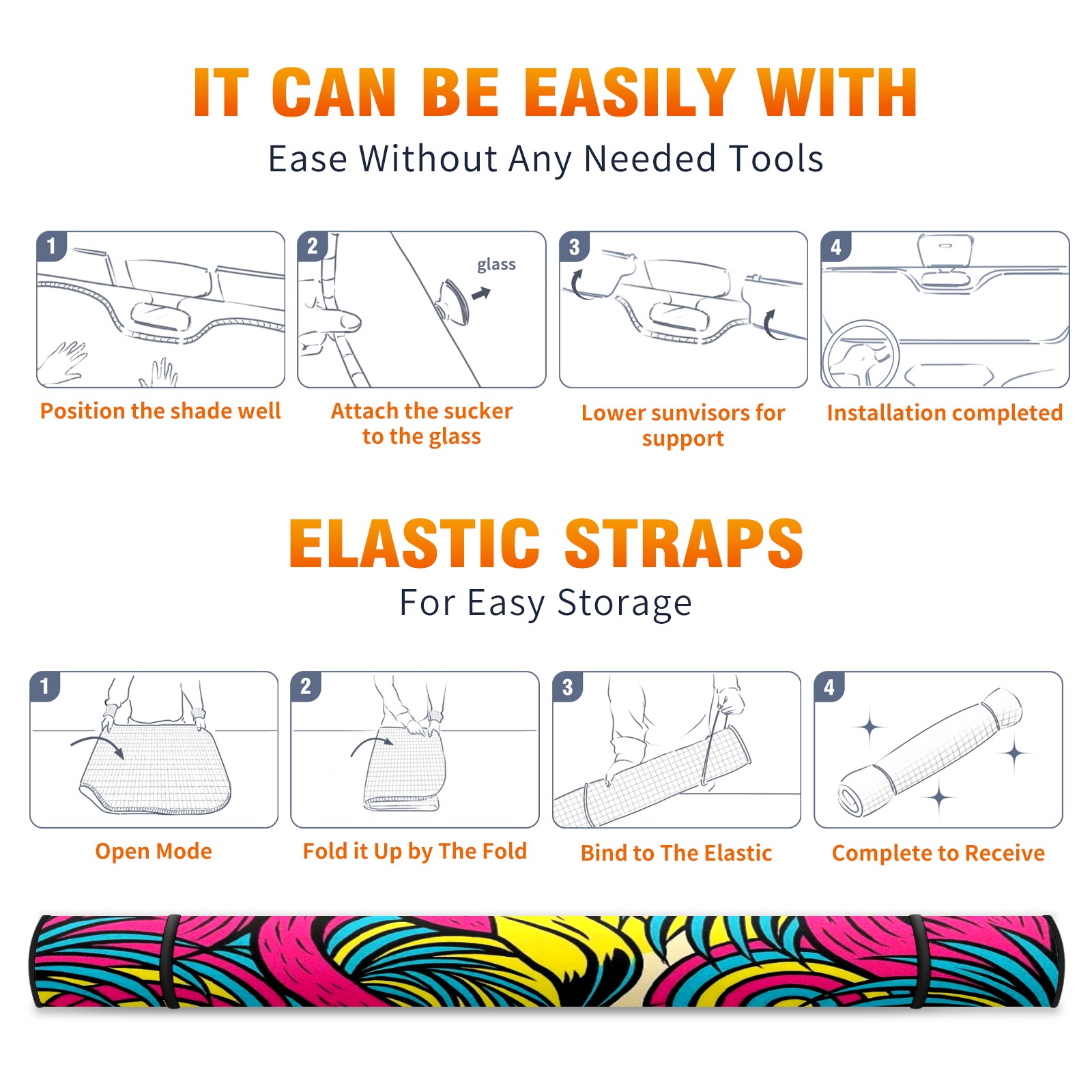 IT CAN BE EASILY WITH
Ease Without Any Needed Tools

1
Position the shade well

2
glass
Attach the sucker to the glass

3
Lower sunvisors for support

4
Installation completed

ELASTIC STRAPS
For Easy Storage

1
Open Mode

2
Fold it Up by The Fold

3
Bind to The Elastic

4
Complete to Receive