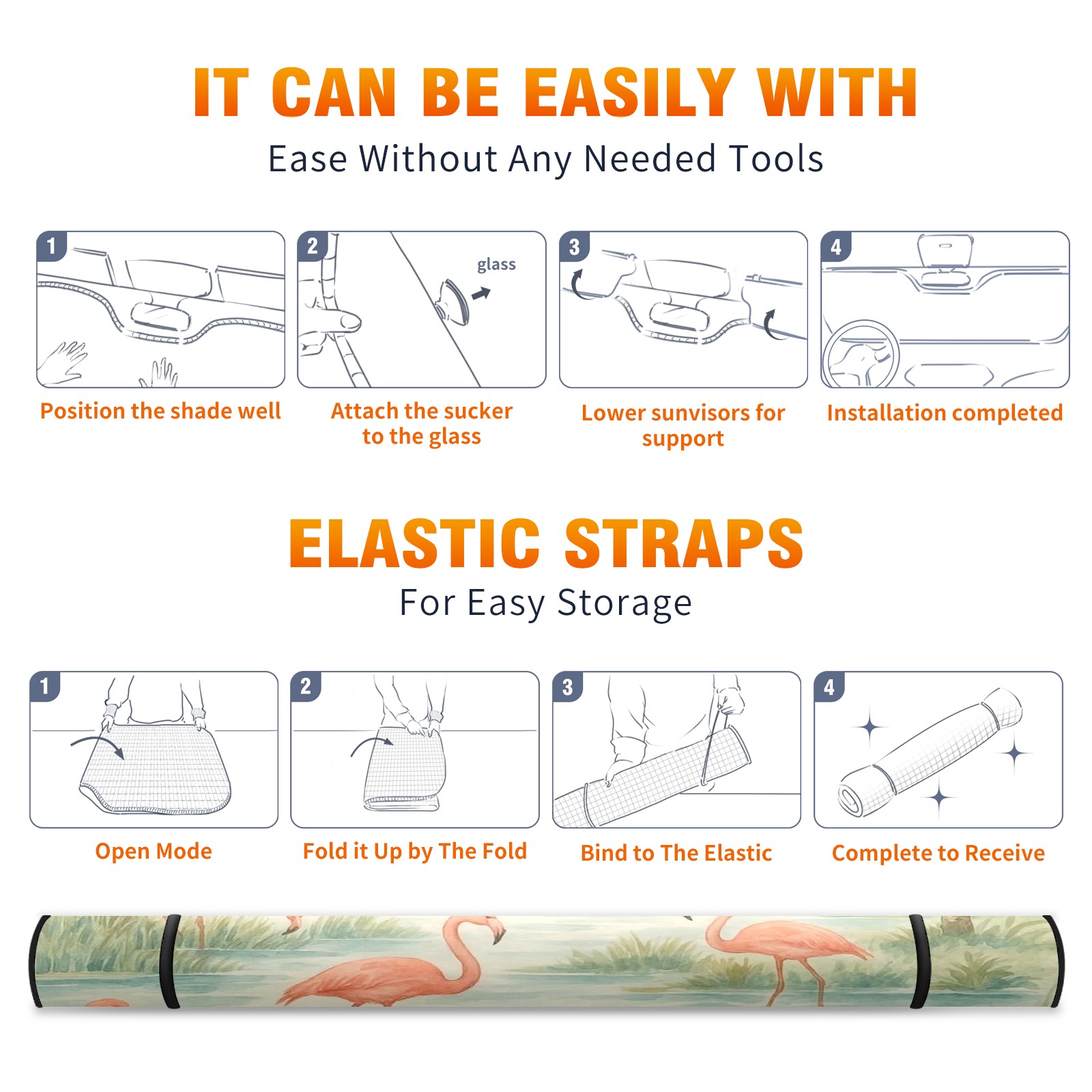 IT CAN BE EASILY WITH

Ease Without Any Needed Tools

1

Position the shade well

2

glass

Attach the sucker to the glass

3

Lower sunvisors for support

4

Installation completed

ELASTIC STRAPS

For Easy Storage

1

Open Mode

2

Fold it Up by The Fold

3

Bind to The Elastic

4

Complete to Receive