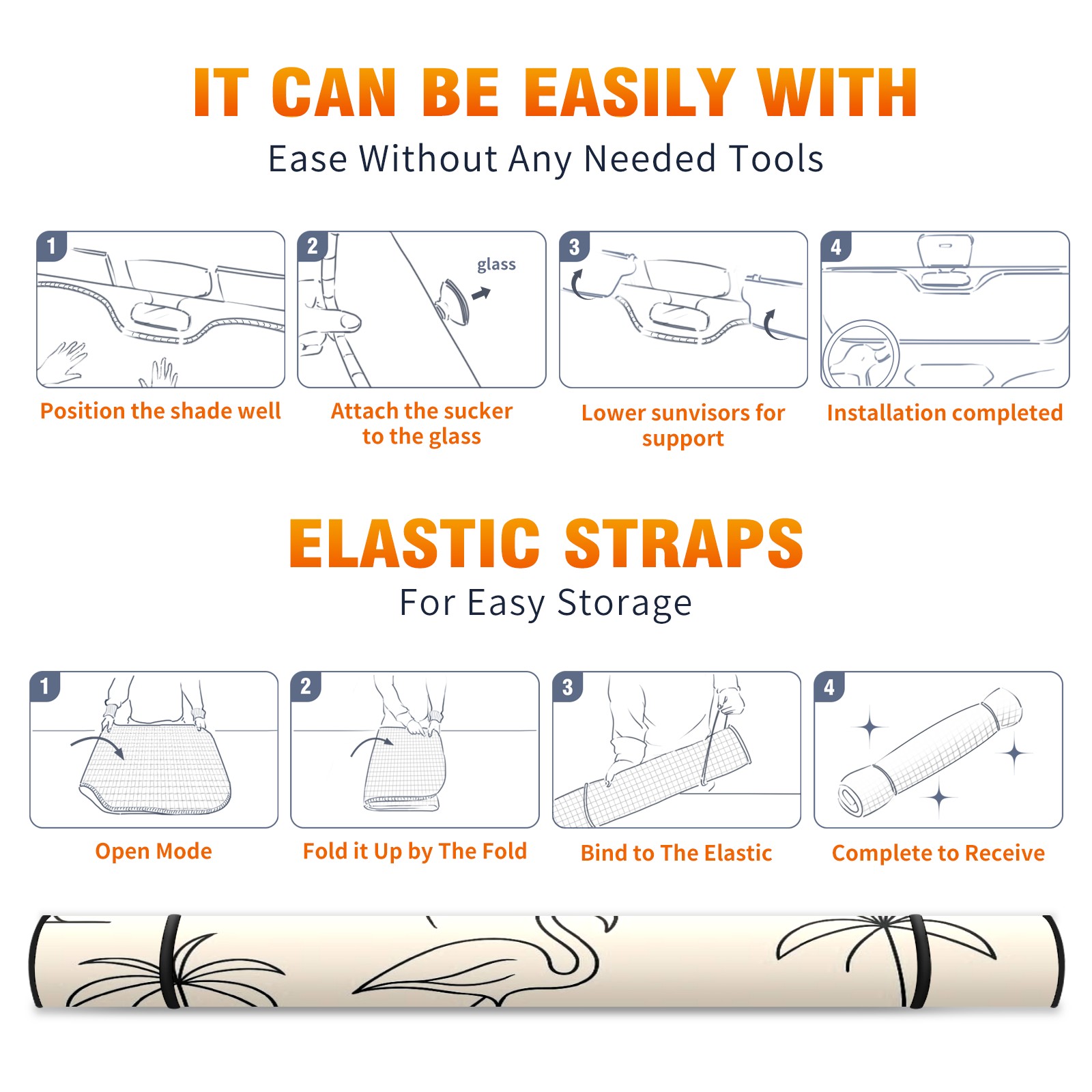 IT CAN BE EASILY WITH

Ease Without Any Needed Tools

1

Position the shade well

2

glass

Attach the sucker to the glass

3

Lower sunvisors for support

4

Installation completed

ELASTIC STRAPS

For Easy Storage

1

Open Mode

2

Fold it Up by The Fold

3

Bind to The Elastic

4

Complete to Receive