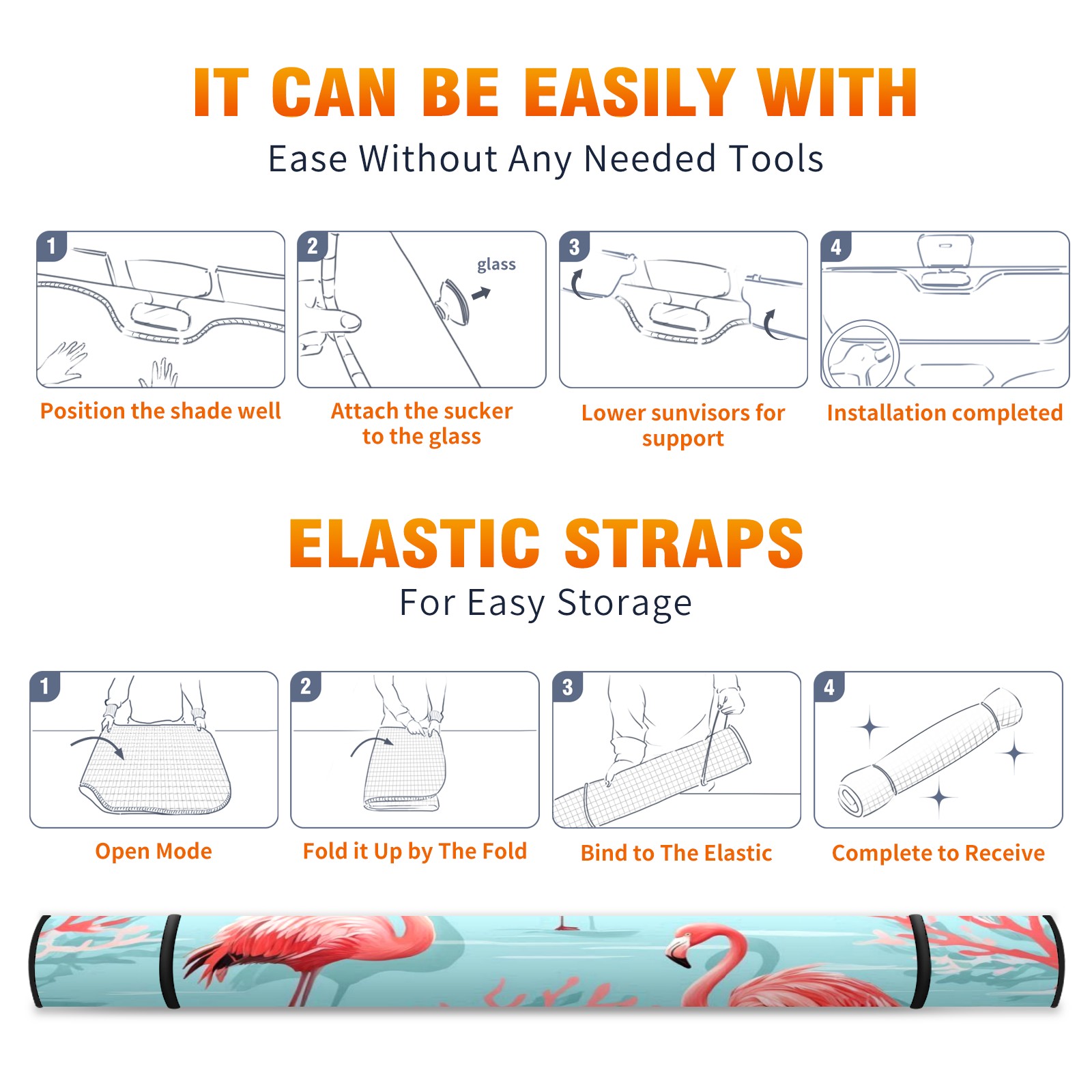 IT CAN BE EASILY WITH

Ease Without Any Needed Tools

1

Position the shade well

2

glass

Attach the sucker to the glass

3

Lower sunvisors for support

4

Installation completed

ELASTIC STRAPS

For Easy Storage

1

Open Mode

2

Fold it Up by The Fold

3

Bind to The Elastic

4

Complete to Receive