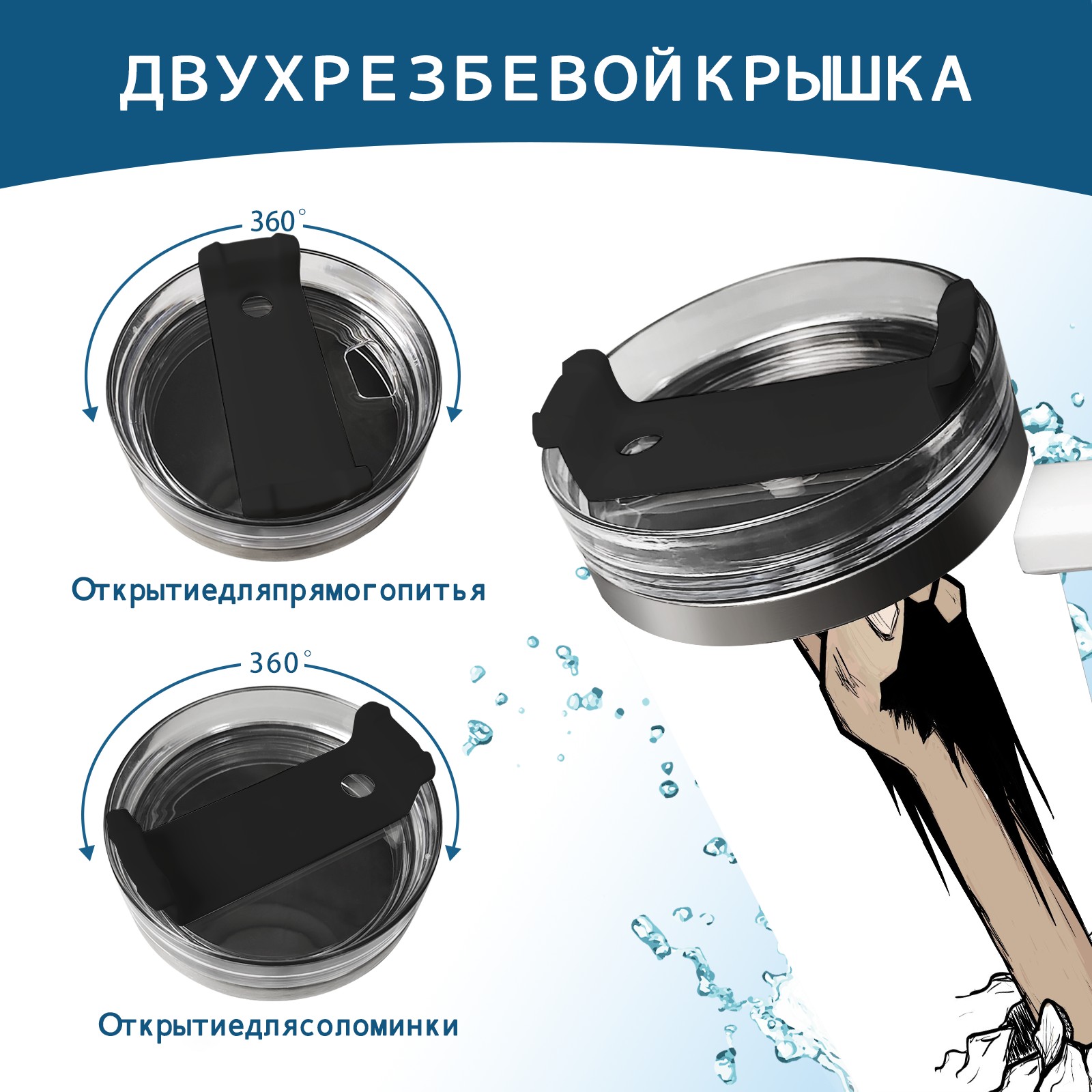 ДВУХРЕЗБЕВОЙКРЫШКА

360°

Открытиедляпрямогопитья

360°

Открытиедлясоломинки