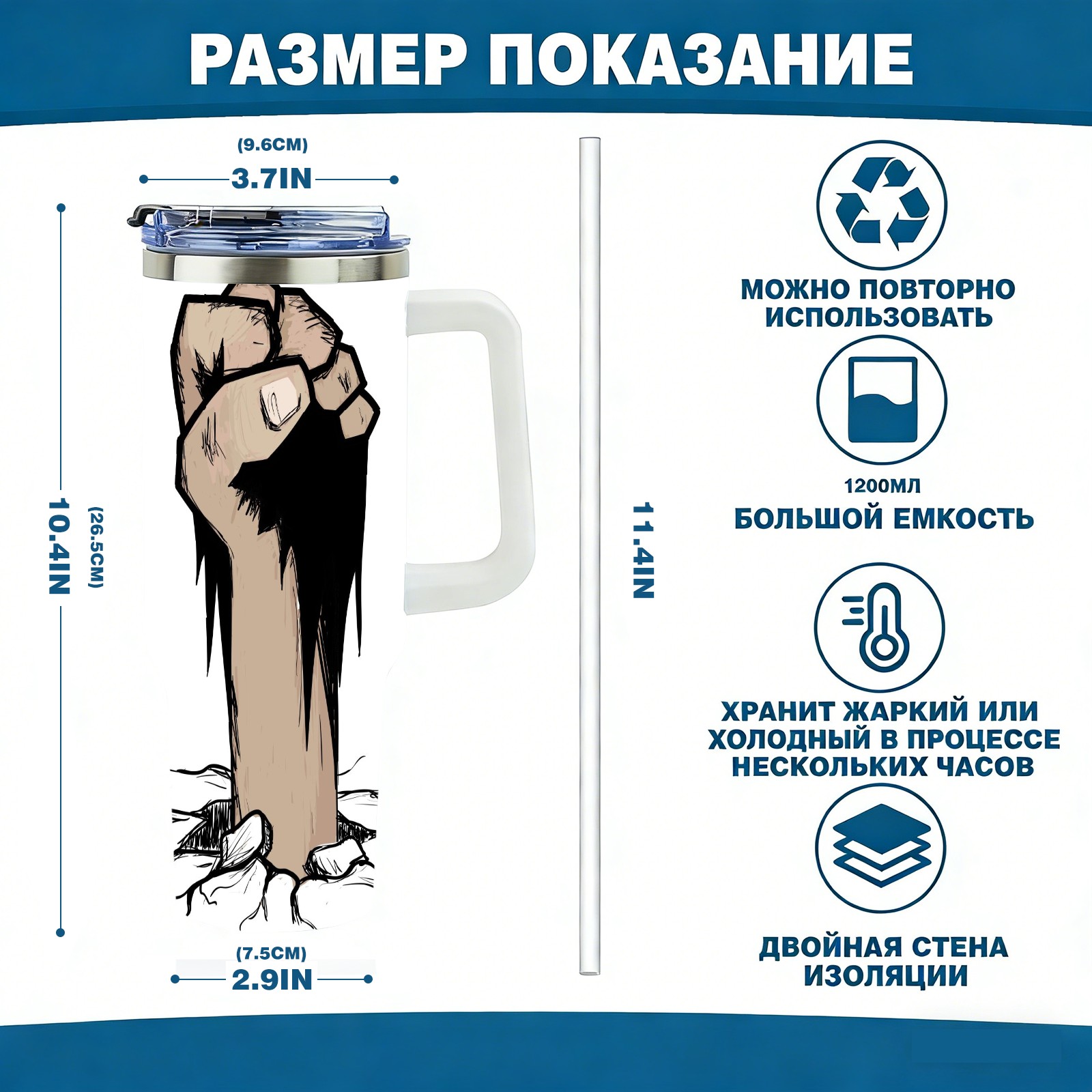 РАЗМЕР ПОКАЗАНИЕ

(9.6CM)
3.7IN

10.4IN
(26.5CM)

(7.5CM)
2.9IN

11.4IN

МОЖНО ПОВТОРНО ИСПОЛЬЗОВАТЬ

1200МЛ
БОЛЬШОЙ ЕМКОСТЬ

ХРАНИТ ЖАРКИЙ ИЛИ ХОЛОДНЫЙ В ПРОЦЕССЕ НЕСКОЛЬКИХ ЧАСОВ

ДВОЙНАЯ СТЕНА ИЗОЛЯЦИИ