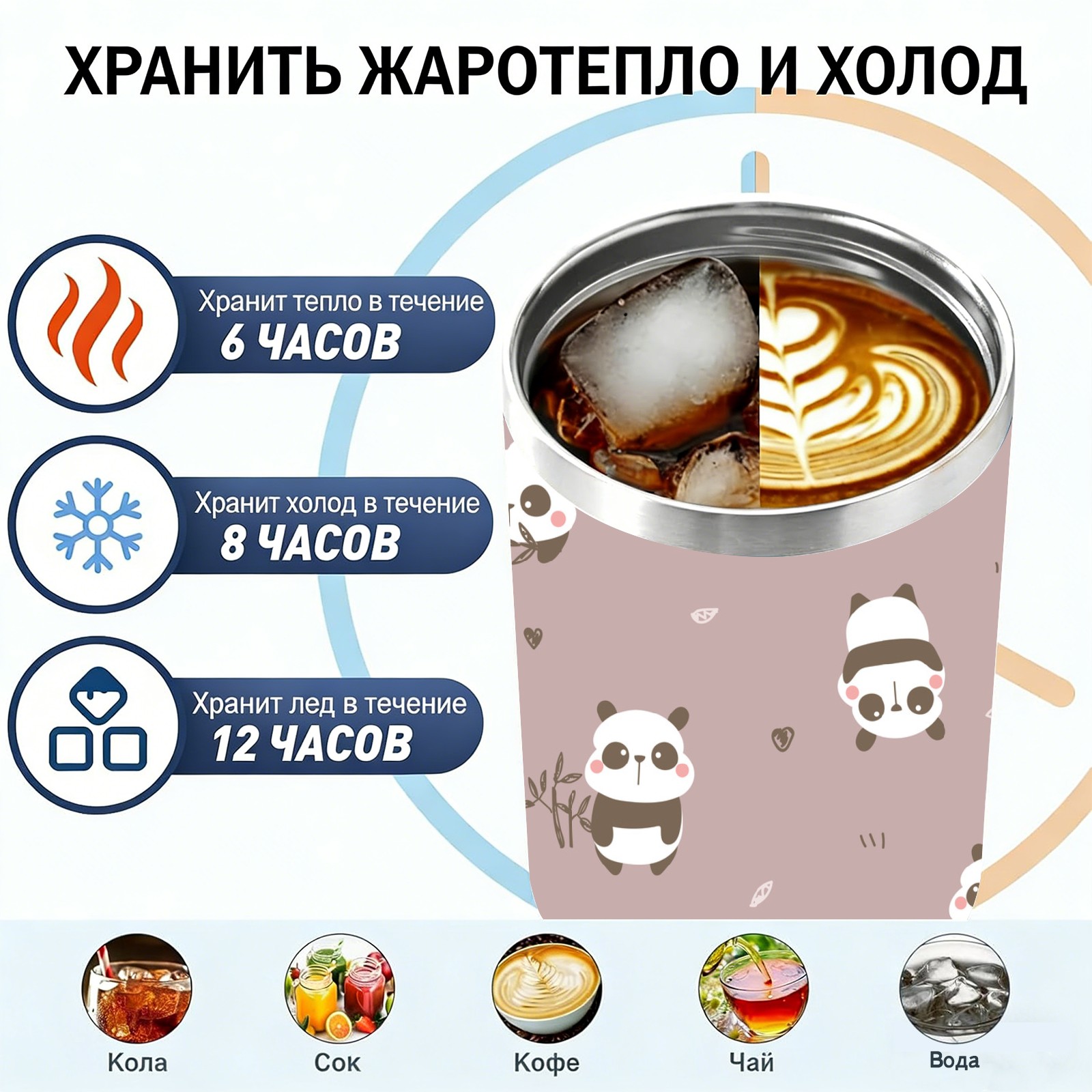 ХРАНИТЬ ЖАРОТЕПЛО И ХОЛОД

Хранит тепло в течение
6 ЧАСОВ

Хранит холод в течение
8 ЧАСОВ

Хранит лед в течение
12 ЧАСОВ

Кола

Сок

Кофе

Чай

Вода