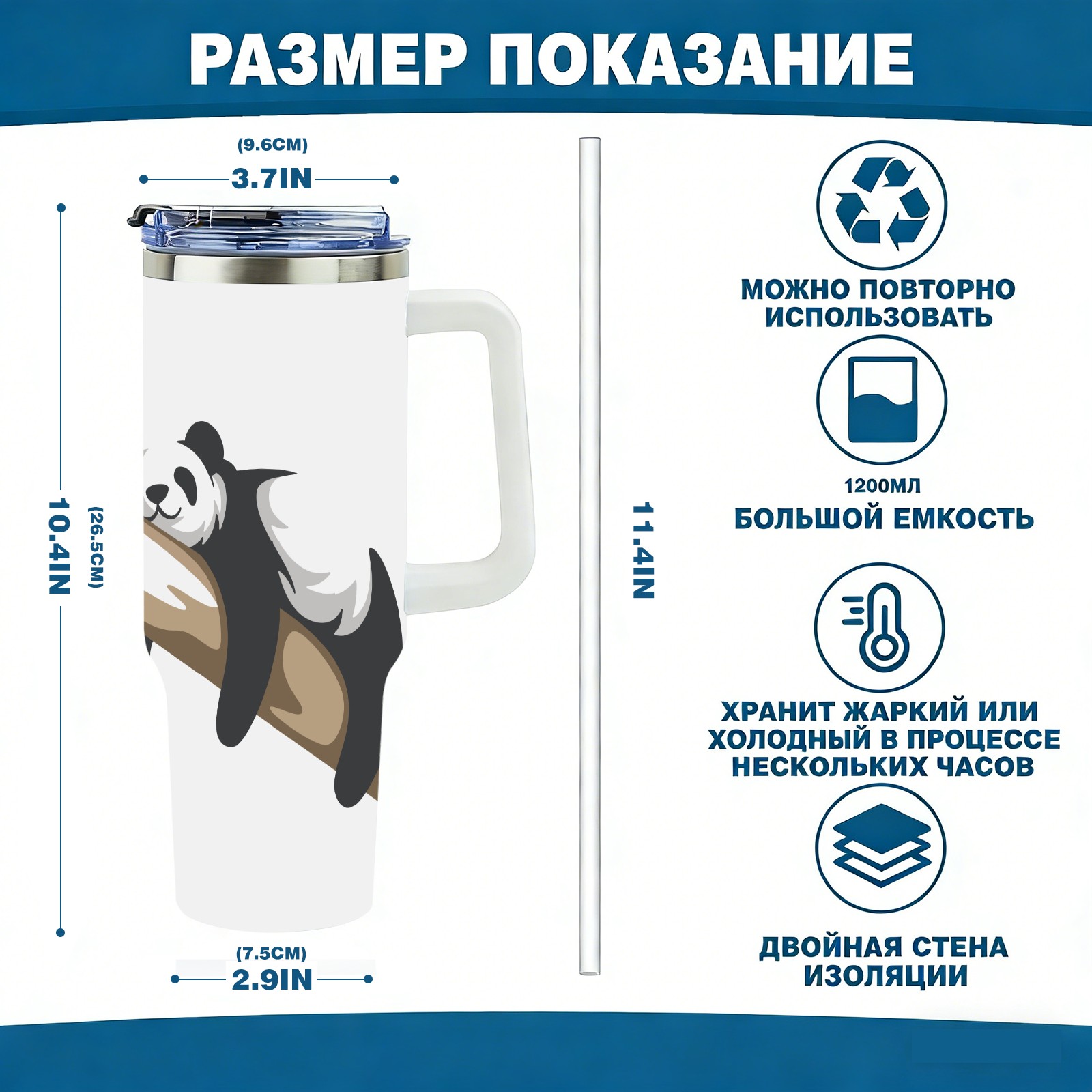 РАЗМЕР ПОКАЗАНИЕ

(9.6CM)
3.7IN

10.4IN
(26.5CM)

(7.5CM)
2.9IN

11.4IN

МОЖНО ПОВТОРНО ИСПОЛЬЗОВАТЬ

1200МЛ
БОЛЬШОЙ ЕМКОСТЬ

ХРАНИТ ЖАРКИЙ ИЛИ ХОЛОДНЫЙ В ПРОЦЕССЕ НЕСКОЛЬКИХ ЧАСОВ

ДВОЙНАЯ СТЕНА ИЗОЛЯЦИИ