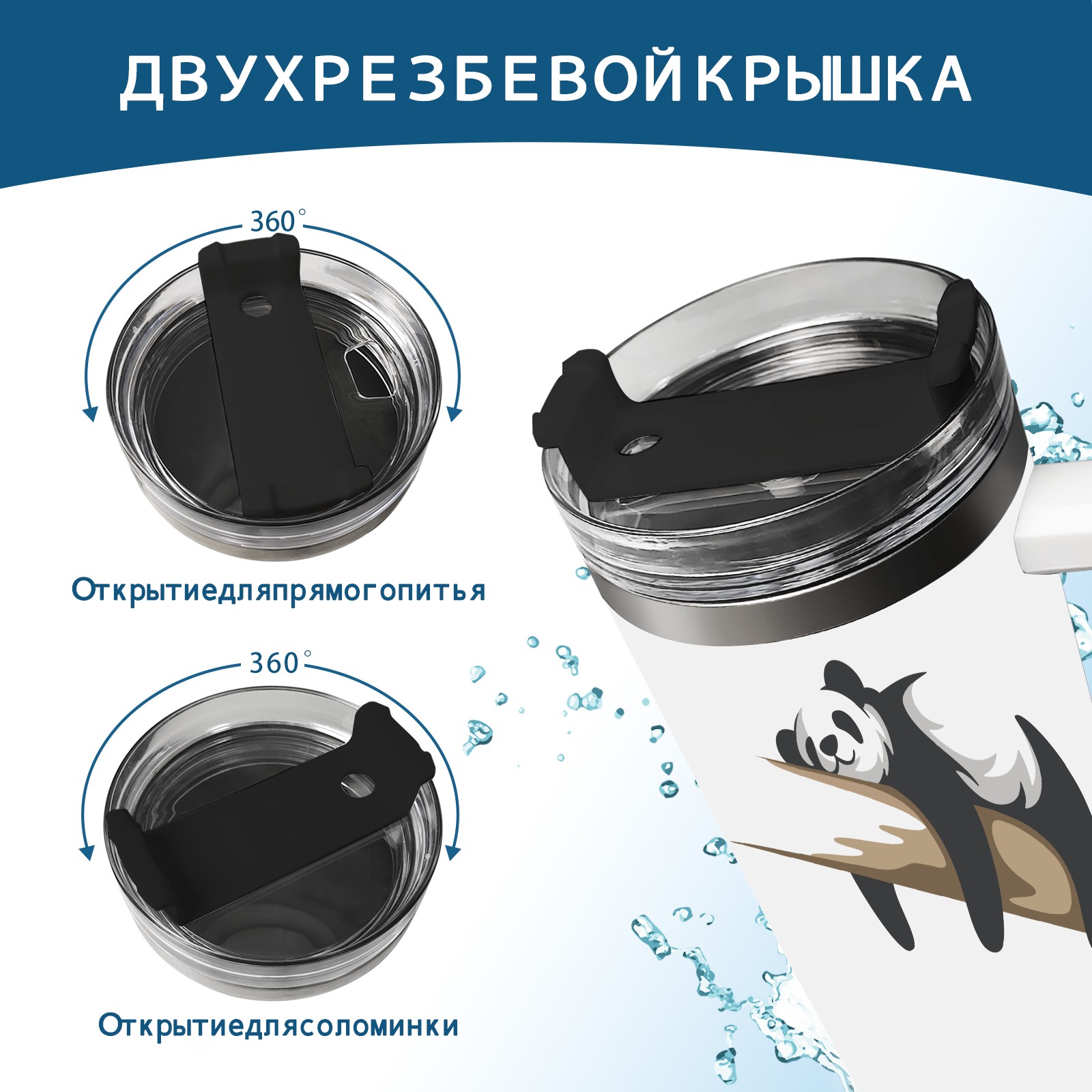 ДВУХРЕЗБЕВОЙКРЫШКА

360°

Открытиедляпрямогопитья

360°

Открытиедлясоломинки