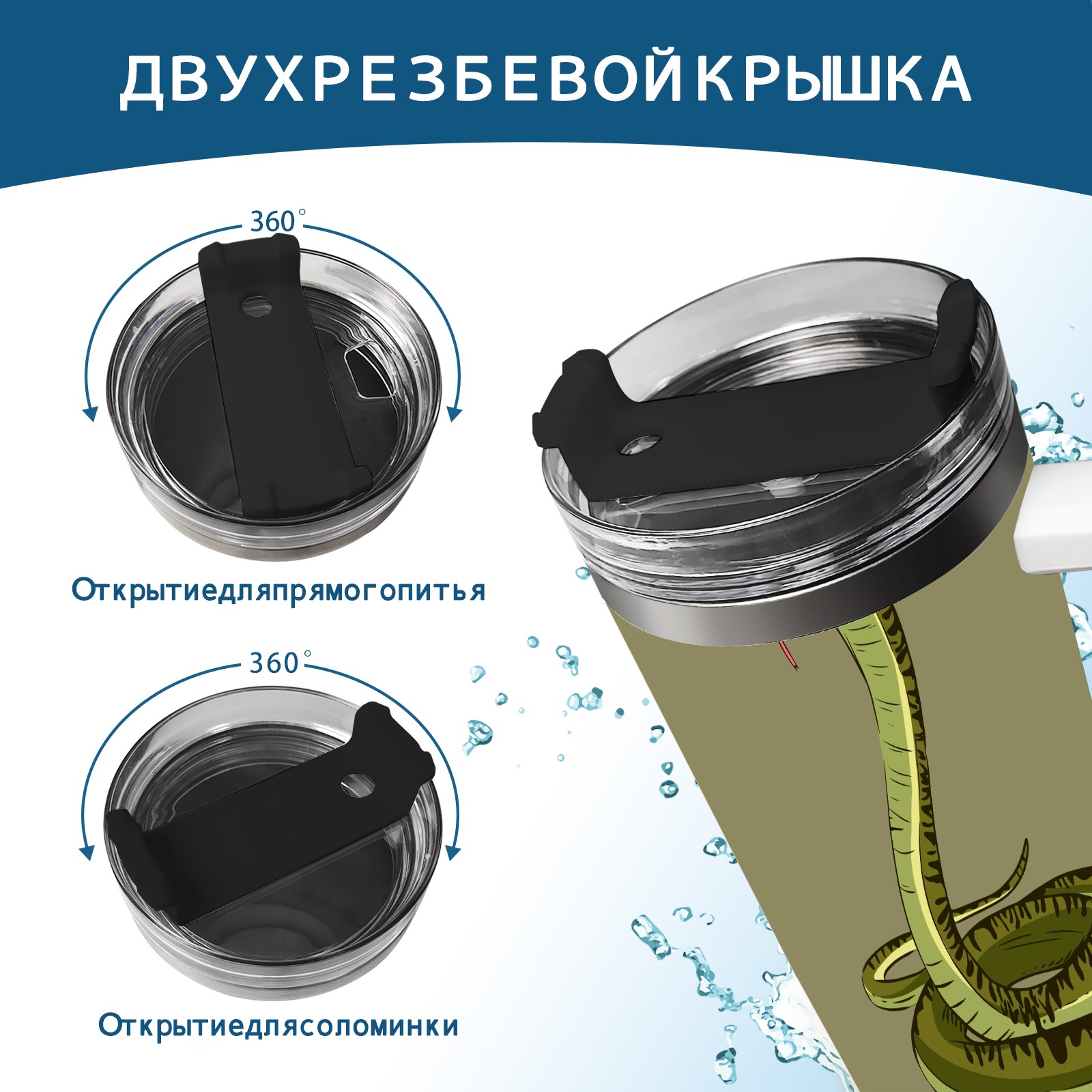 ДВУХРЕЗБЕВОЙКРЫШКА

360°

Открытиедляпрямогопитья

360°

Открытиедлясоломинки