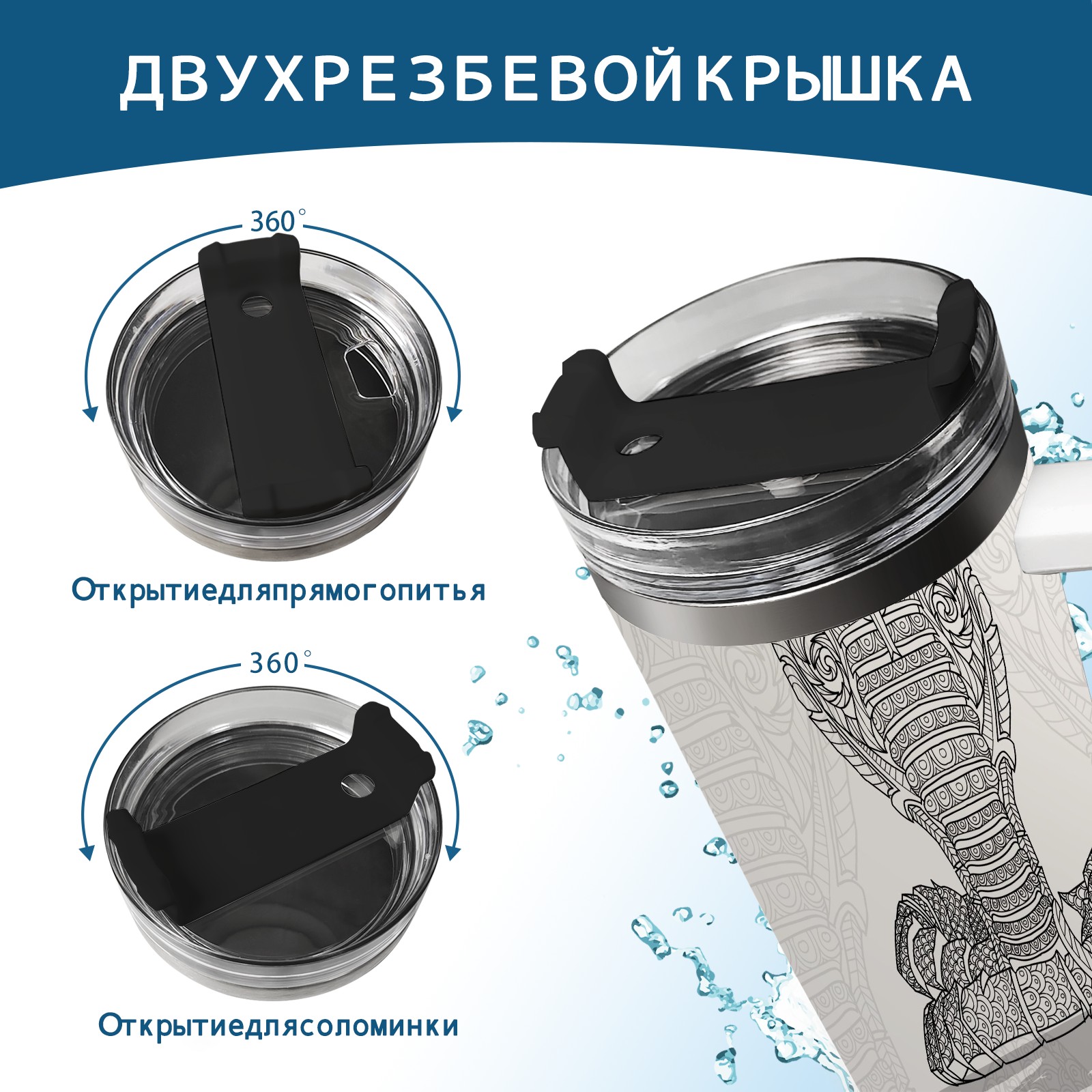 ДВУХРЕЗБЕВОЙКРЫШКА

360°

Открытиедляпрямогопитья

360°

Открытиедлясоломинки