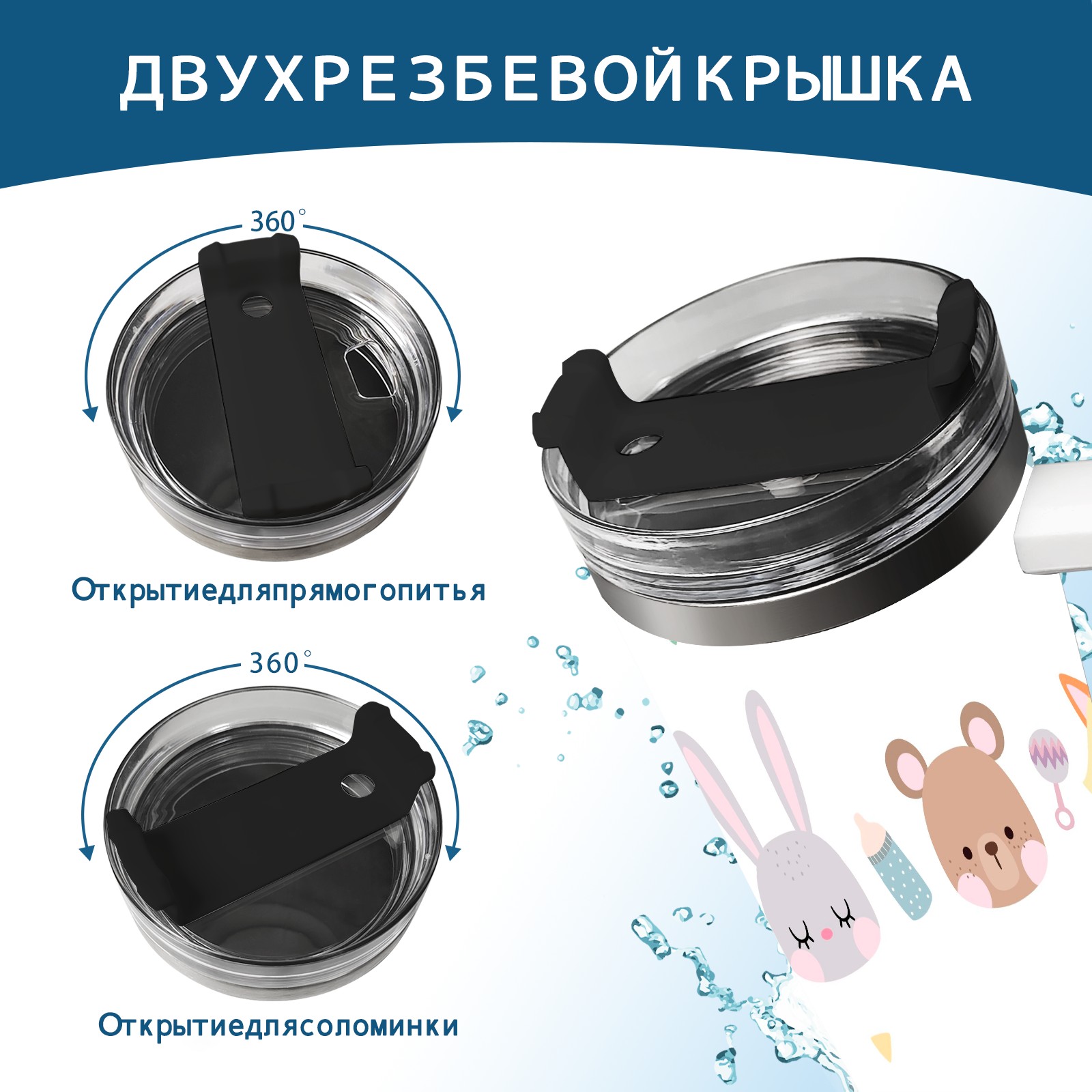 ДВУХРЕЗБЕВОЙКРЫШКА

360°

Открытиедляпрямогопитья

360°

Открытиедлясоломинки