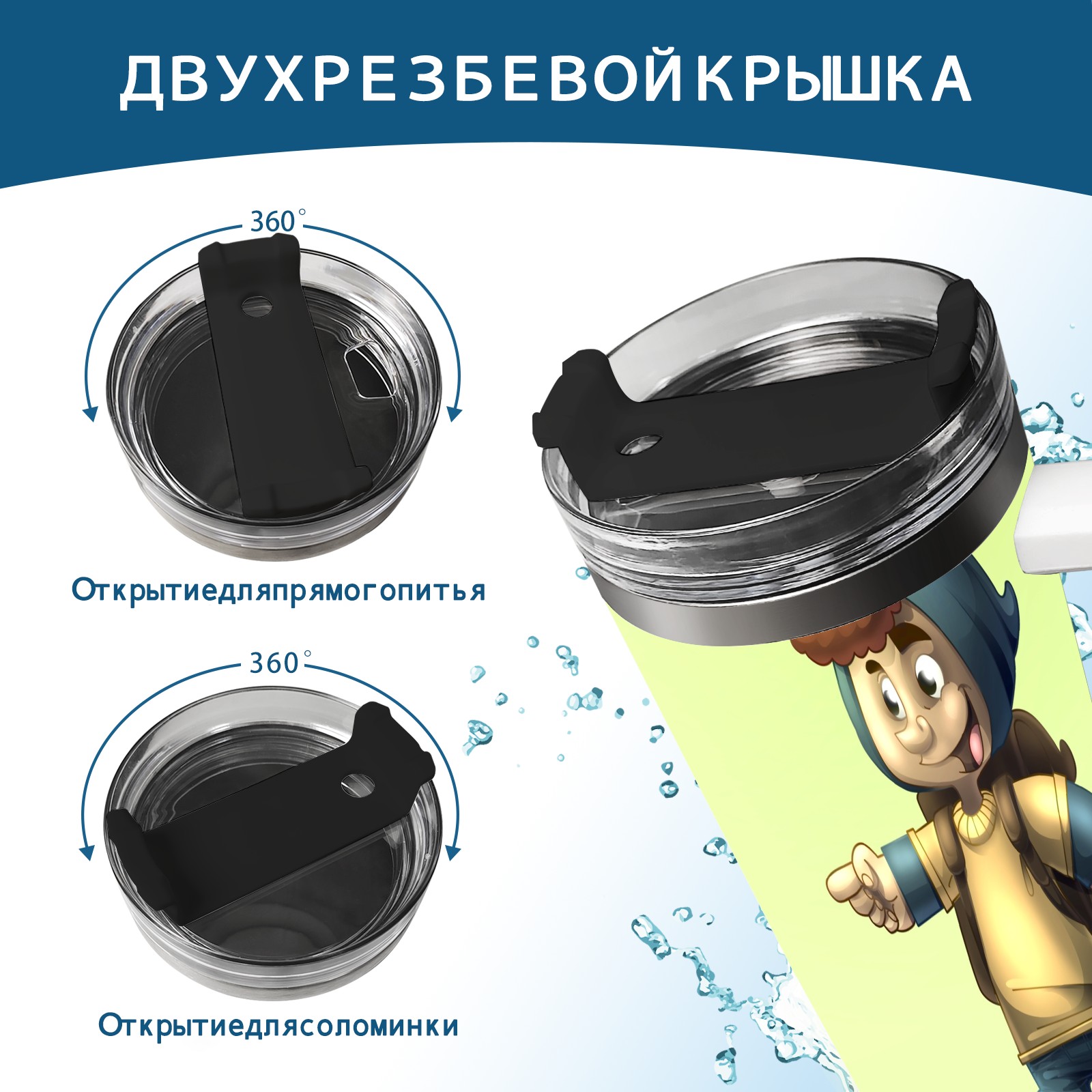 ДВУХРЕЗБЕВОЙКРЫШКА

360°

Открытиедляпрямогопитья

360°

Открытиедлясоломинки