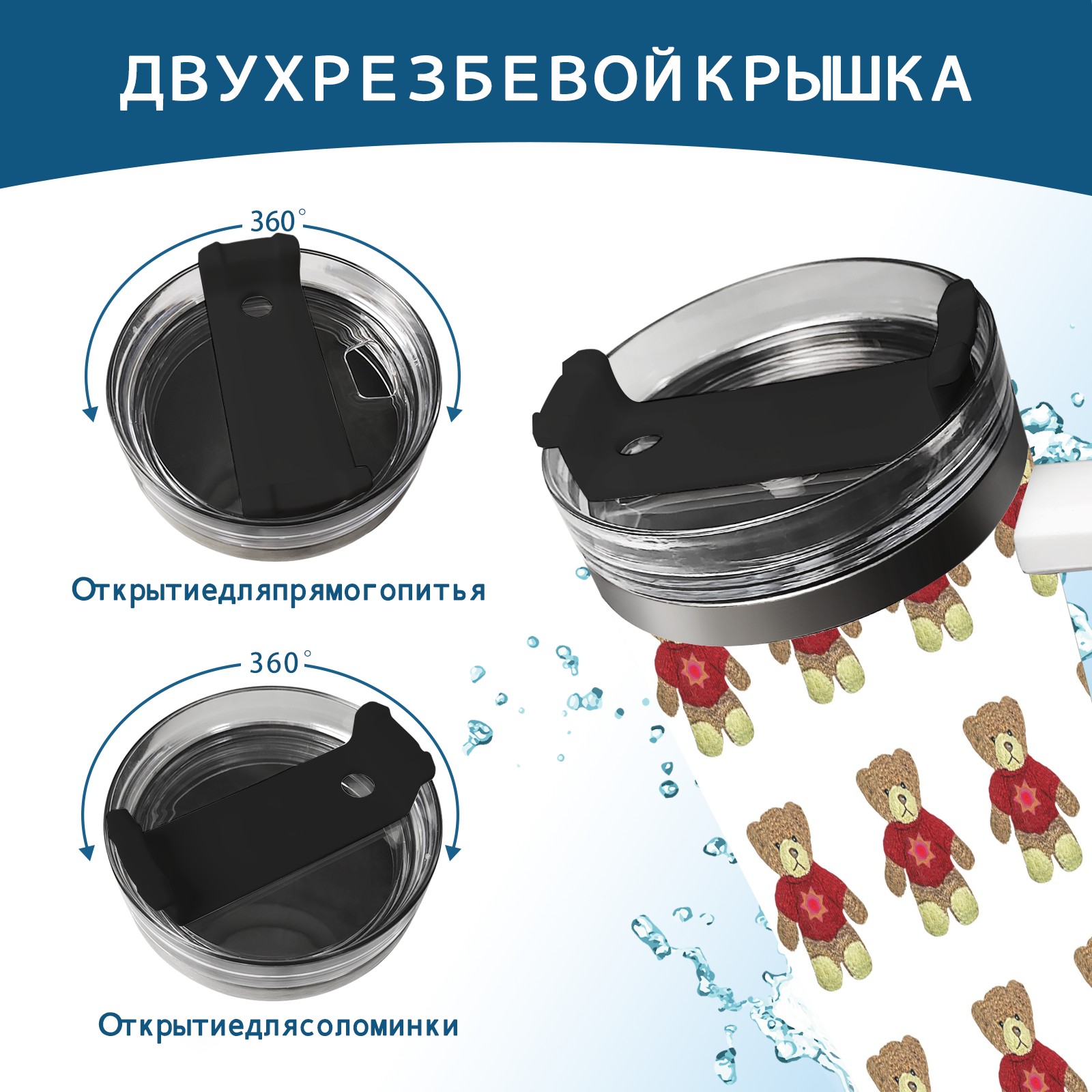 ДВУХРЕЗБЕВОЙКРЫШКА

360°

Открытиедляпрямогопитья

360°

Открытиедлясоломинки