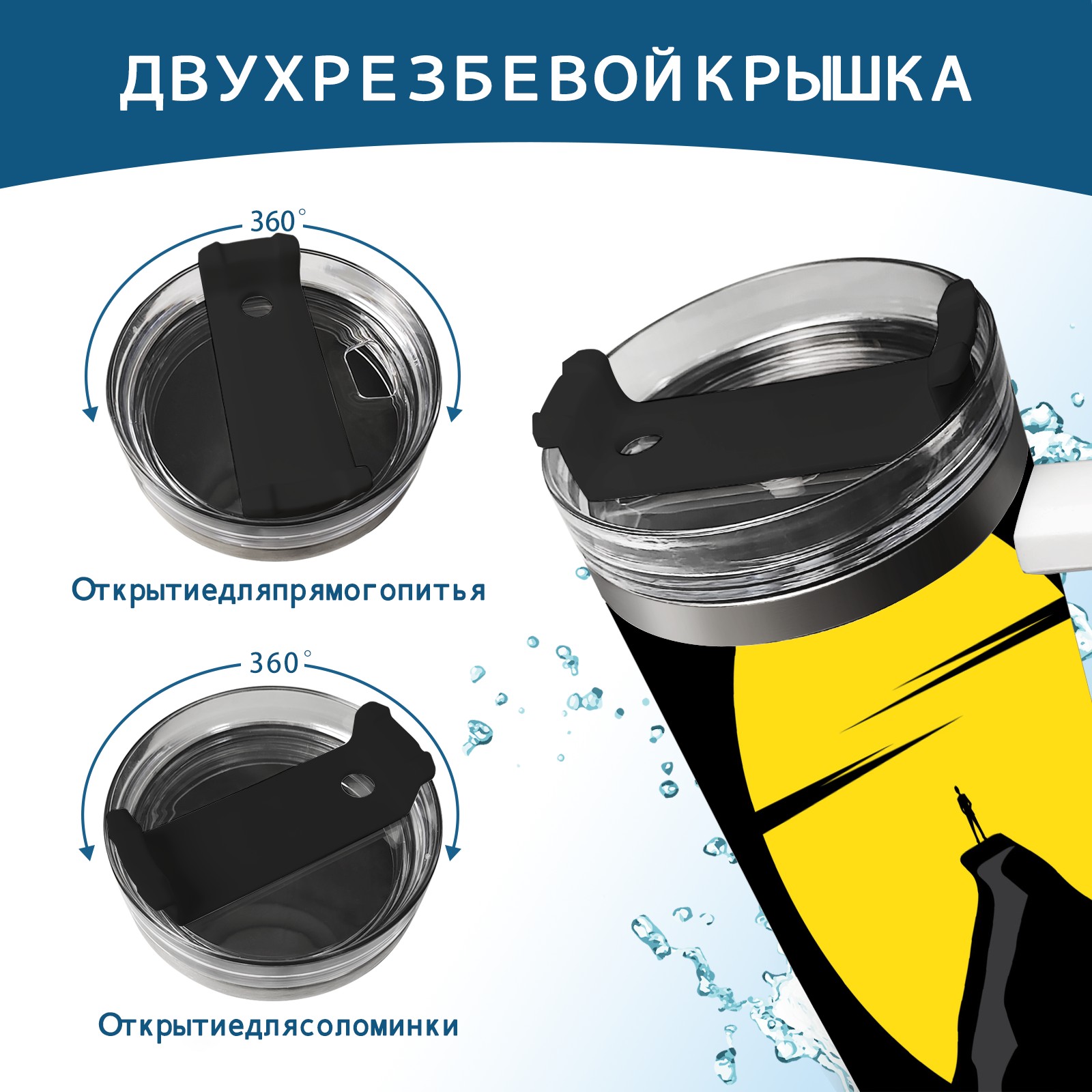 ДВУХРЕЗБЕВОЙКРЫШКА

360°

Открытиедляпрямогопитья

360°

Открытиедлясоломинки