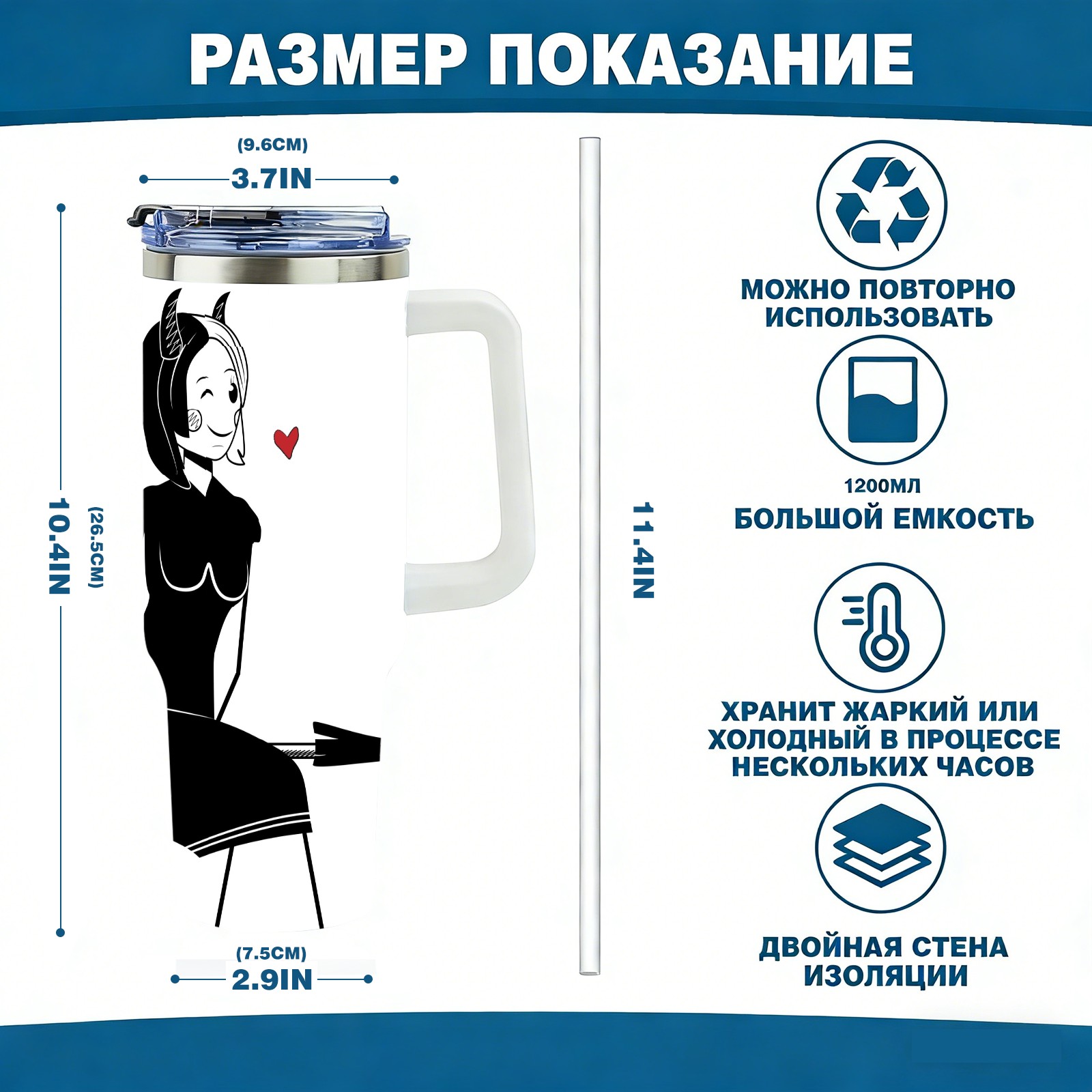 РАЗМЕР ПОКАЗАНИЕ

(9.6CM)
3.7IN

10.4IN
(26.5CM)

(7.5CM)
2.9IN

11.4IN

МОЖНО ПОВТОРНО ИСПОЛЬЗОВАТЬ

1200МЛ
БОЛЬШОЙ ЕМКОСТЬ

ХРАНИТ ЖАРКИЙ ИЛИ ХОЛОДНЫЙ В ПРОЦЕССЕ НЕСКОЛЬКИХ ЧАСОВ

ДВОЙНАЯ СТЕНА ИЗОЛЯЦИИ