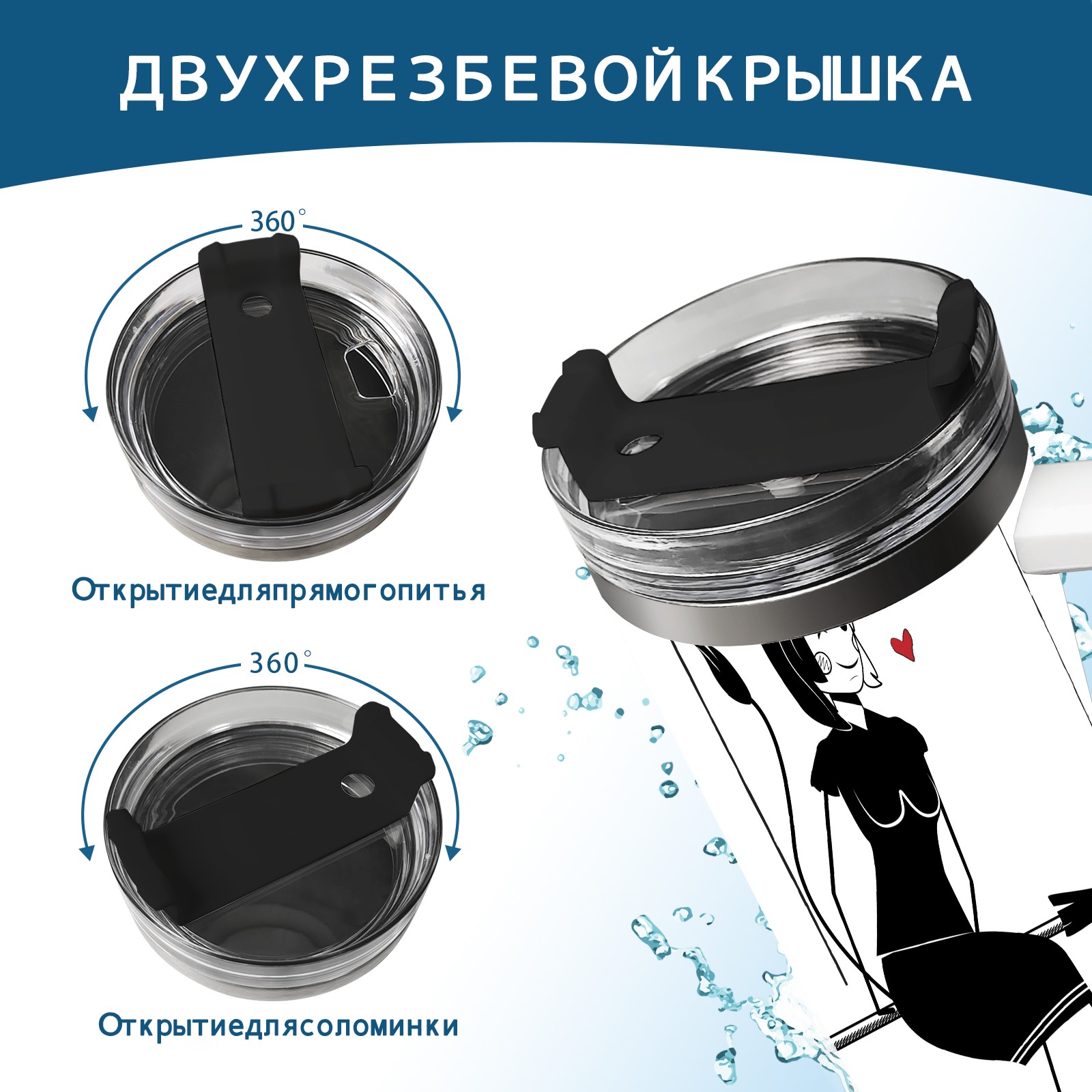 ДВУХРЕЗБЕВОЙКРЫШКА

360°

Открытиедляпрямогопитья

360°

Открытиедлясоломинки