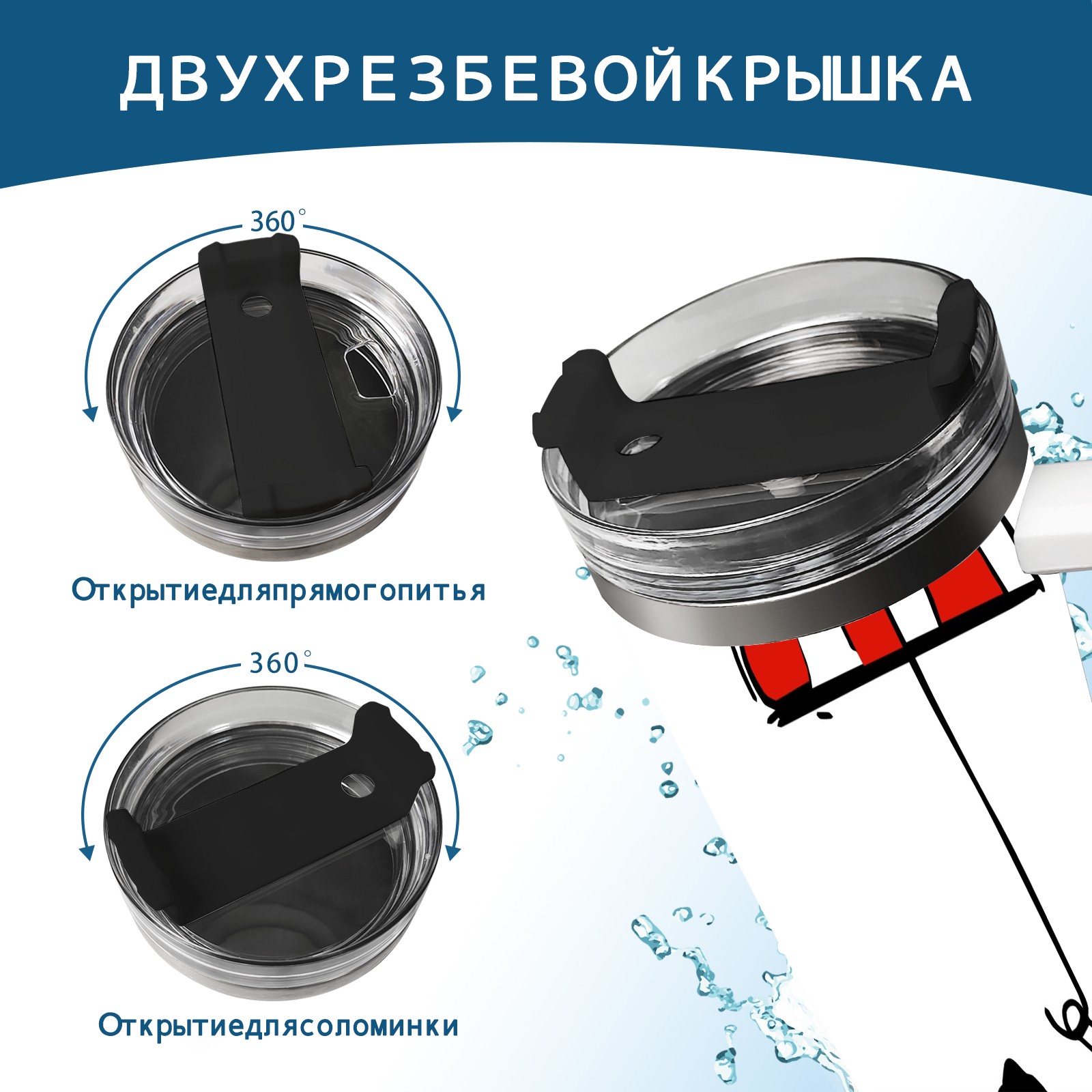 ДВУХРЕЗБЕВОЙКРЫШКА

360°

Открытиедляпрямогопитья

360°

Открытиедлясоломинки