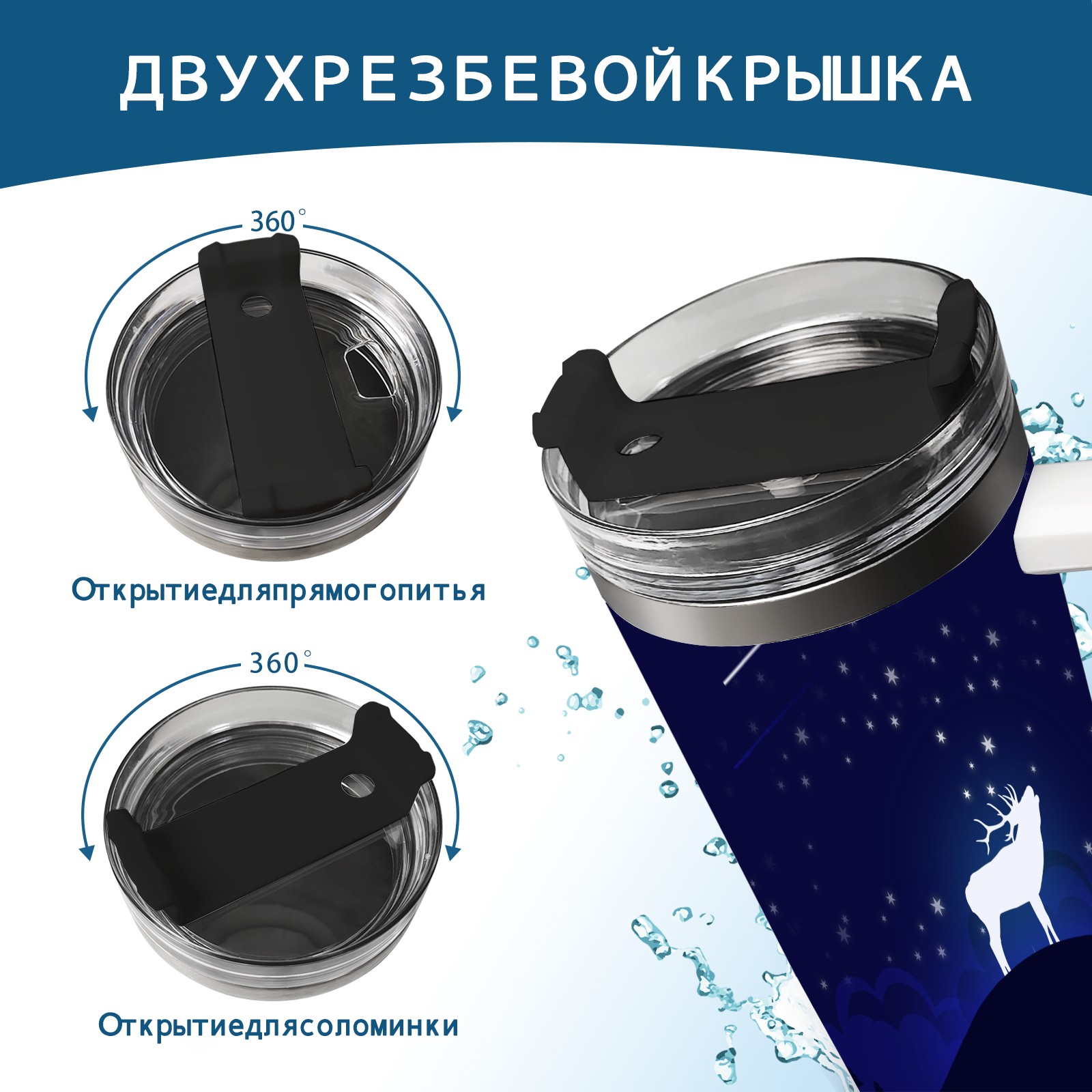 ДВУХРЕЗБЕВОЙКРЫШКА

360°

Открытиедляпрямогопитья

360°

Открытиедлясоломинки