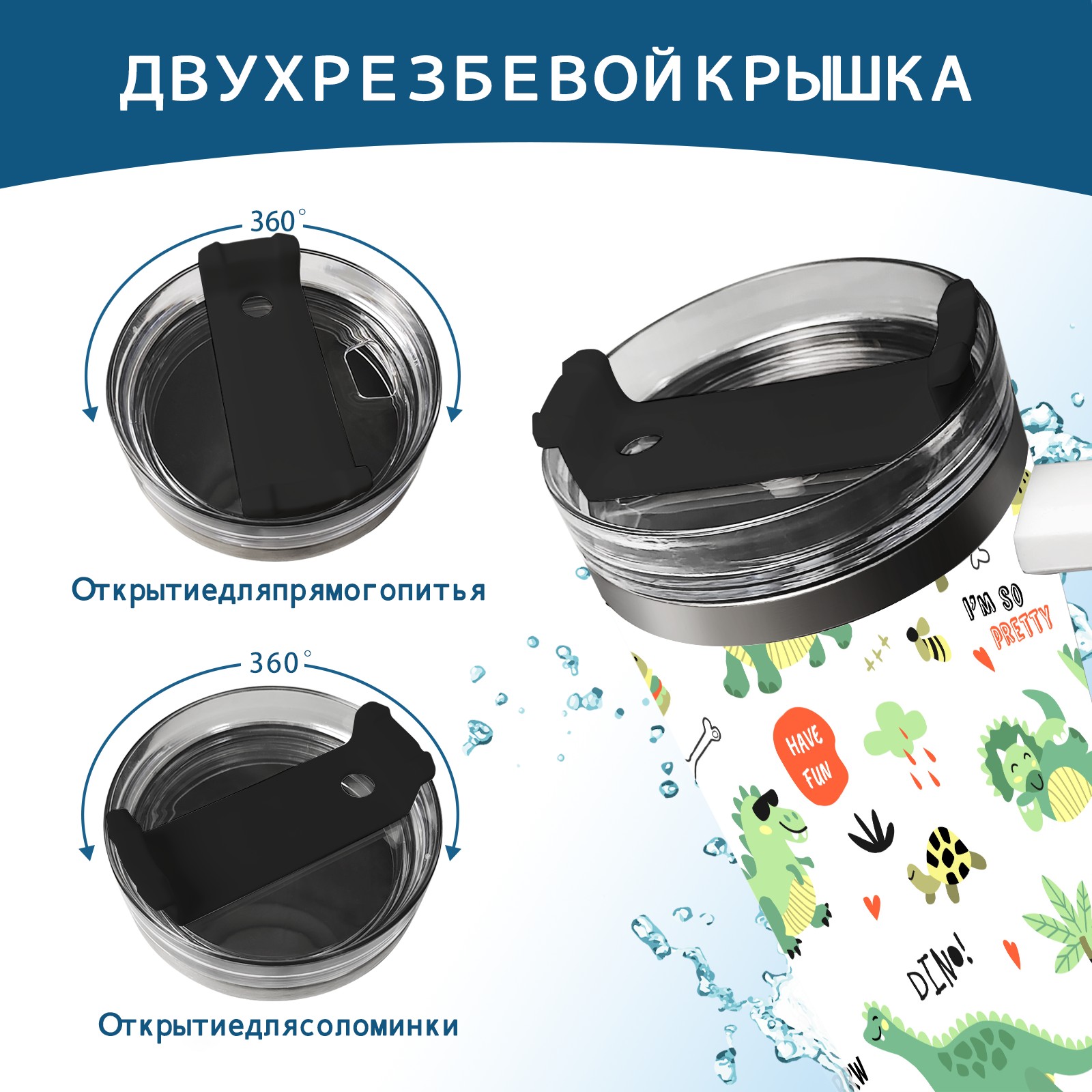 ДВУХРЕЗБЕВОЙКРЫШКА

360°

Открытиедляпрямогопитья

360°

Открытиедлясоломинки

I'M SO PRETTY

HAVE FUN

DINO!