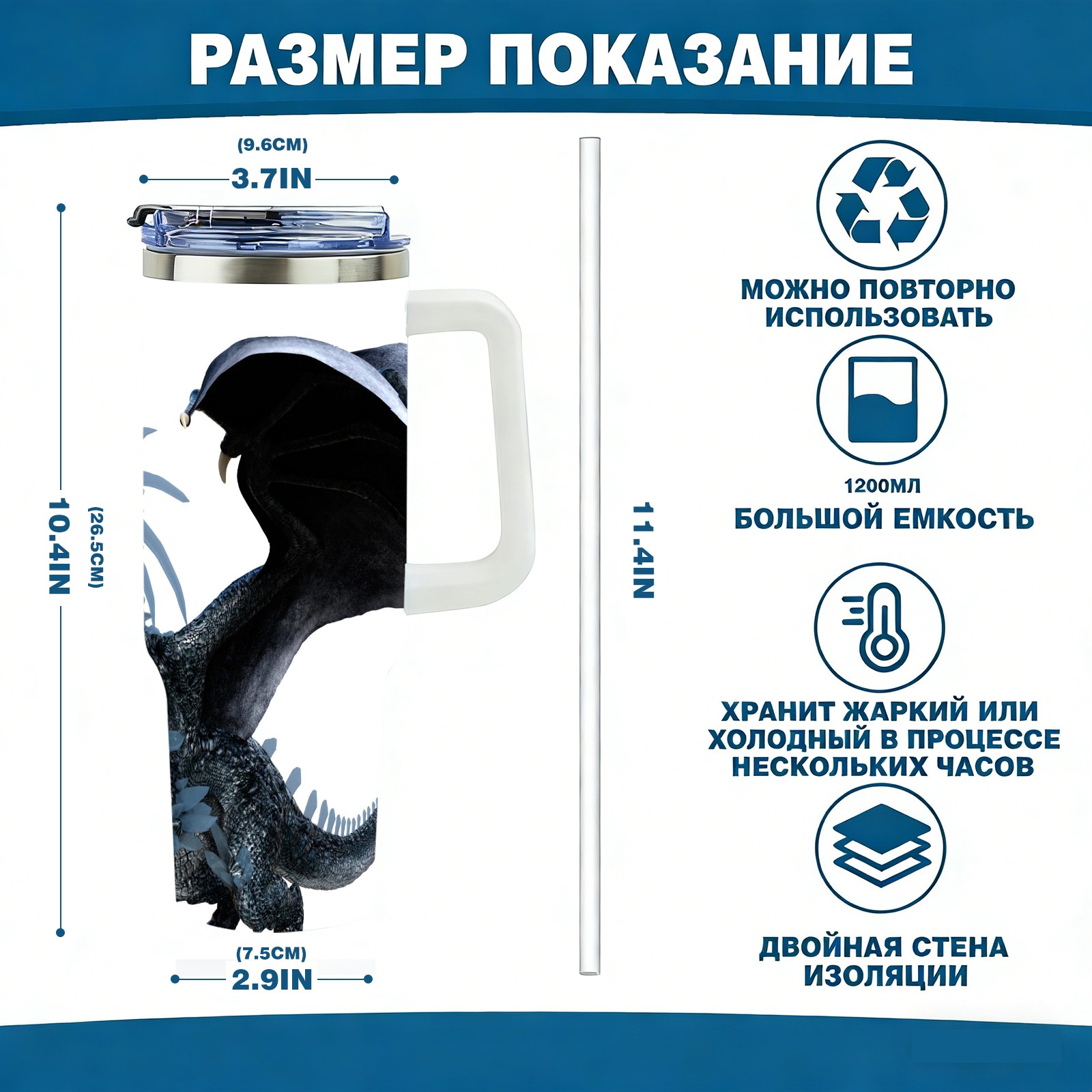 РАЗМЕР ПОКАЗАНИЕ

(9.6CM)
3.7IN

10.4IN
(26.5CM)

(7.5CM)
2.9IN

11.4IN

МОЖНО ПОВТОРНО ИСПОЛЬЗОВАТЬ

1200МЛ
БОЛЬШОЙ ЕМКОСТЬ

ХРАНИТ ЖАРКИЙ ИЛИ ХОЛОДНЫЙ В ПРОЦЕССЕ НЕСКОЛЬКИХ ЧАСОВ

ДВОЙНАЯ СТЕНА ИЗОЛЯЦИИ