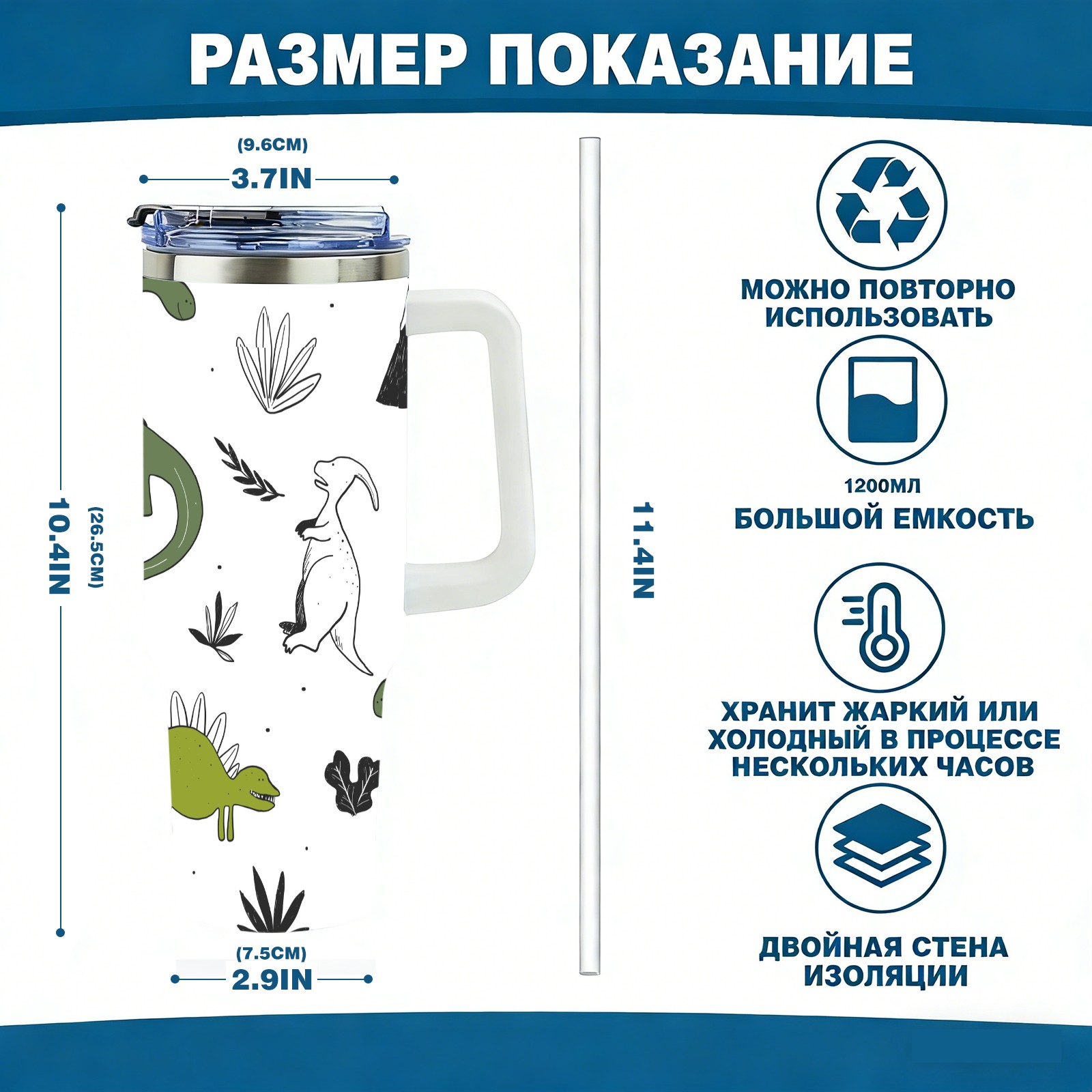 РАЗМЕР ПОКАЗАНИЕ

(9.6CM)
3.7IN

10.4IN
(26.5CM)

(7.5CM)
2.9IN

11.4IN

МОЖНО ПОВТОРНО ИСПОЛЬЗОВАТЬ

1200МЛ
БОЛЬШОЙ ЕМКОСТЬ

ХРАНИТ ЖАРКИЙ ИЛИ ХОЛОДНЫЙ В ПРОЦЕССЕ НЕСКОЛЬКИХ ЧАСОВ

ДВОЙНАЯ СТЕНА ИЗОЛЯЦИИ