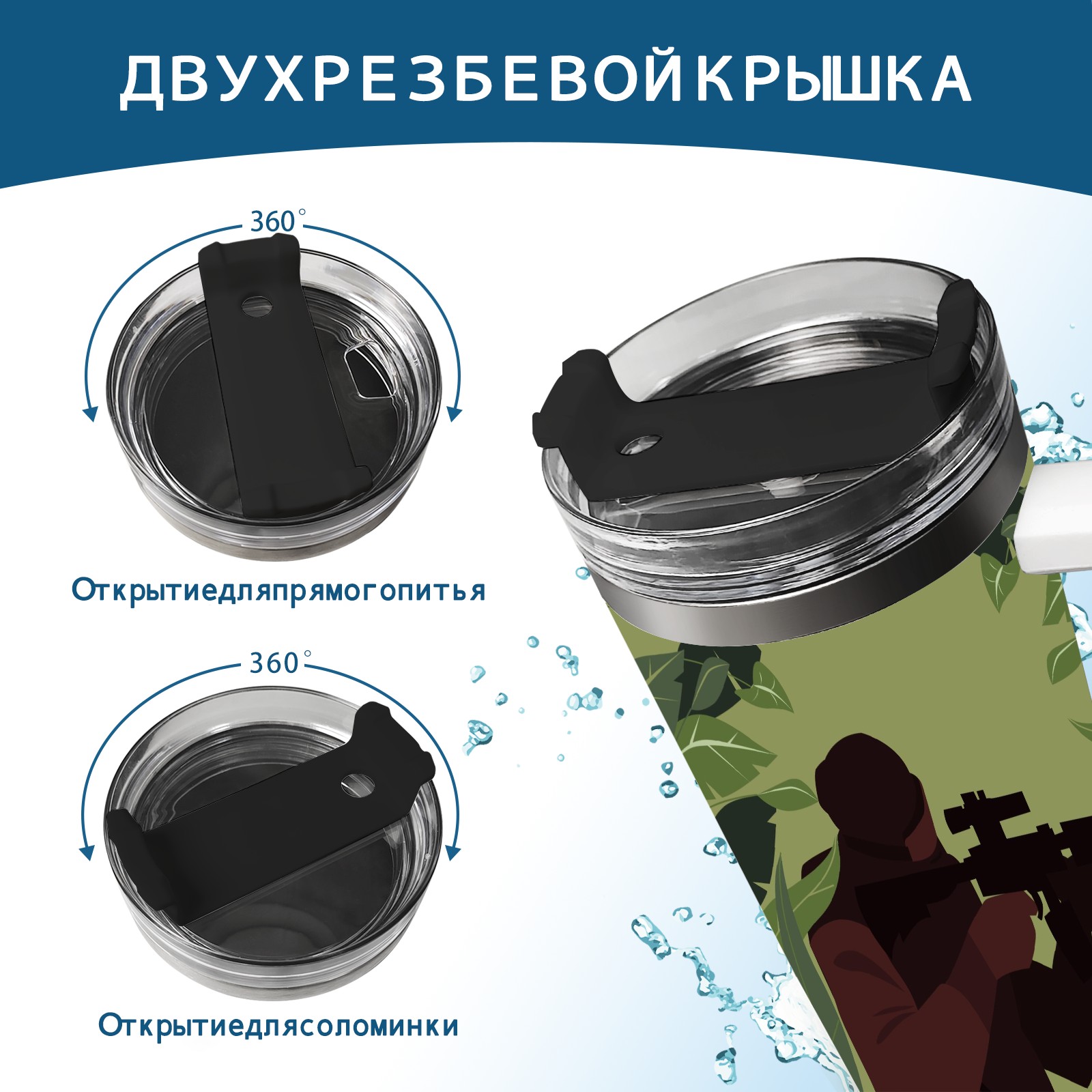 ДВУХРЕЗБЕВОЙКРЫШКА

360°

Открытиедляпрямогопитья

360°

Открытиедлясоломинки