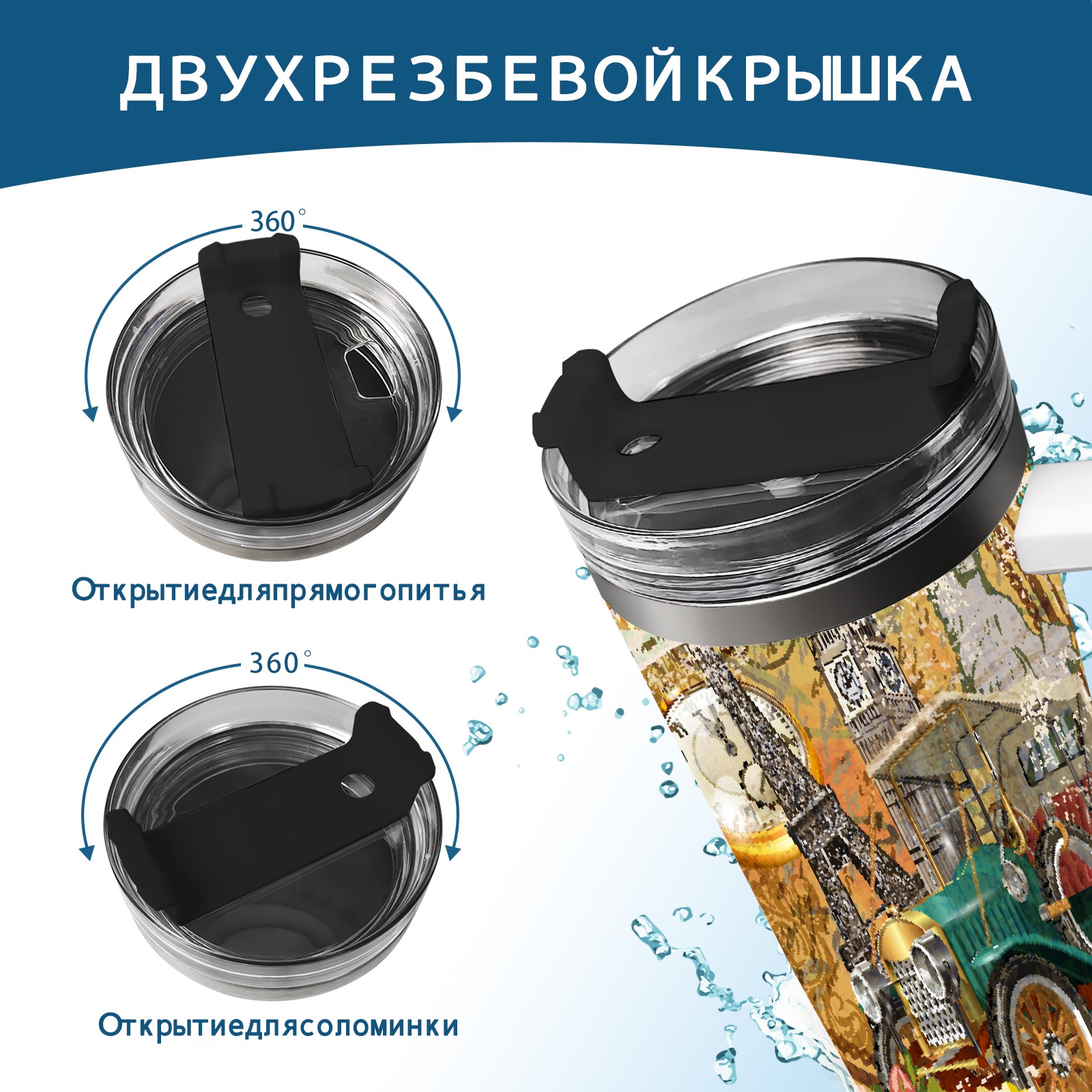 ДВУХРЕЗБЕВОЙКРЫШКА

360°

Открытиедляпрямогопитья

360°

Открытиедлясоломинки