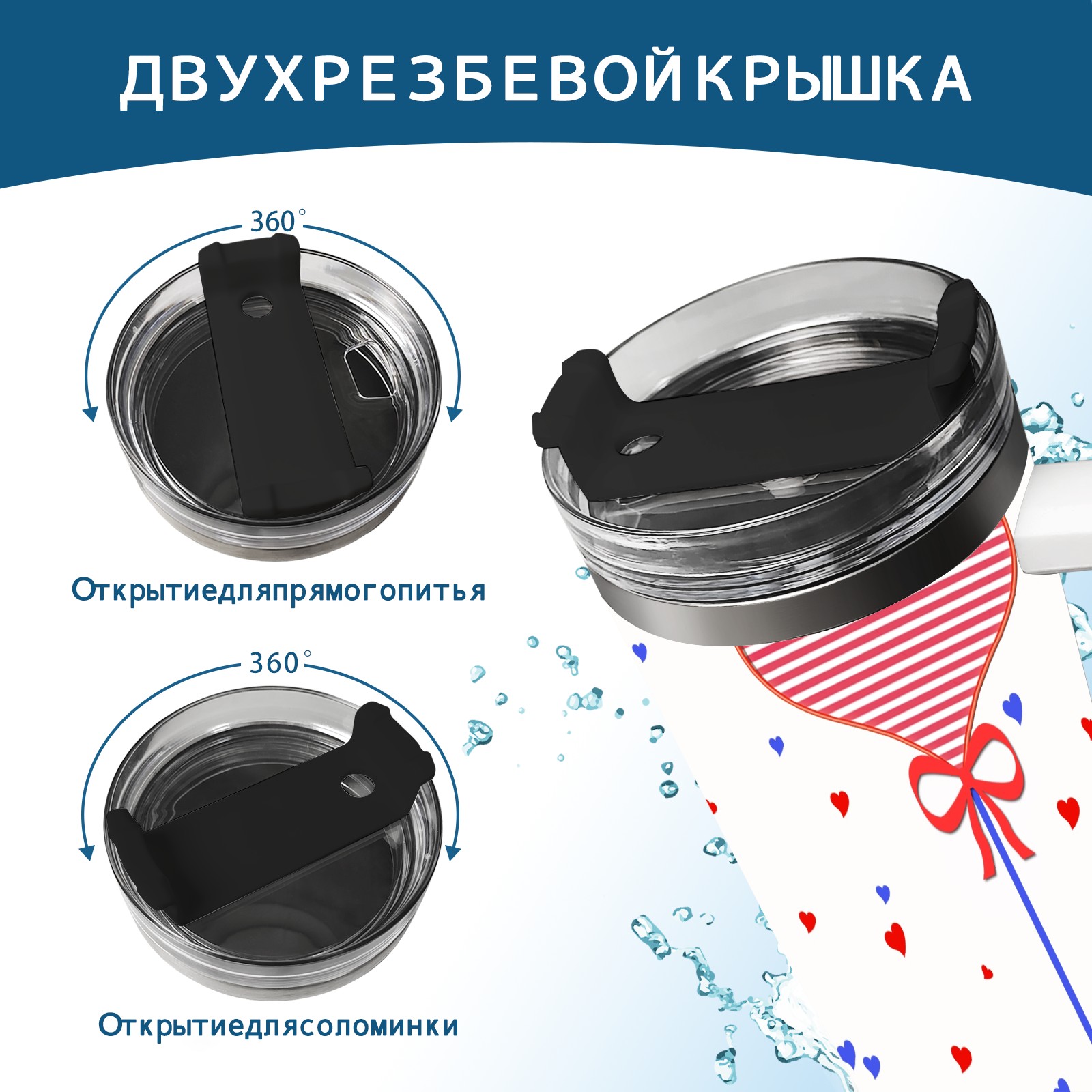 ДВУХРЕЗБЕВОЙКРЫШКА

360°

Открытиедляпрямогопитья

360°

Открытиедлясоломинки